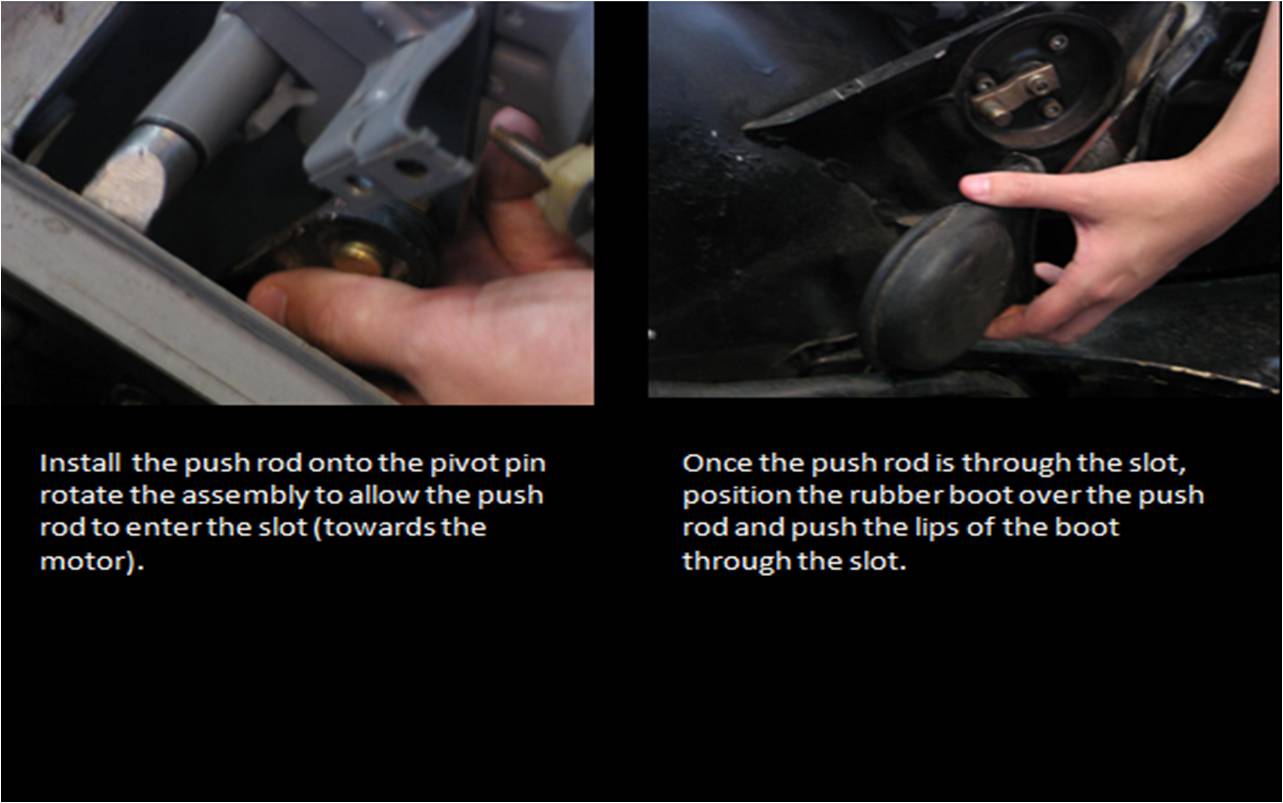 Install  the push rod onto the pivot pin rotate the assembly to allow the push rod to enter the slot (towards the motor).

Once the push rod is through the slot, position the rubber boot over the push rod and push the lips of the boot through the slot.