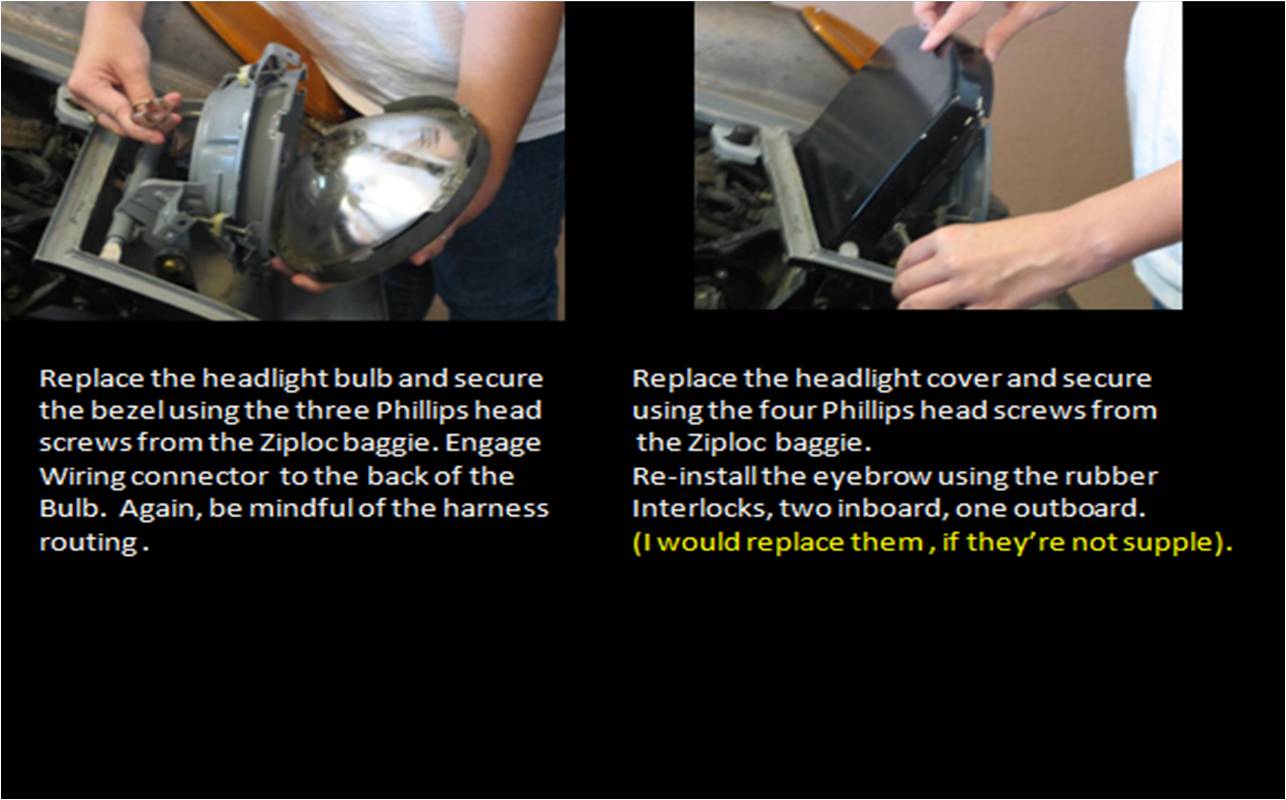 Replace the headlight bulb and secure the bezel using the three Phillips head screws from the Ziploc baggie. Engage Wiring connector to the back of the Bulb. Again, be mindful of the harness routing .

Replace the headlight cover and secure using the four Phillips head screws from the Ziploc baggie.
Re-install the eyebrow using the rubber Interlocks, two inboard, one outboard.
(I would replace them , if they're not supple).