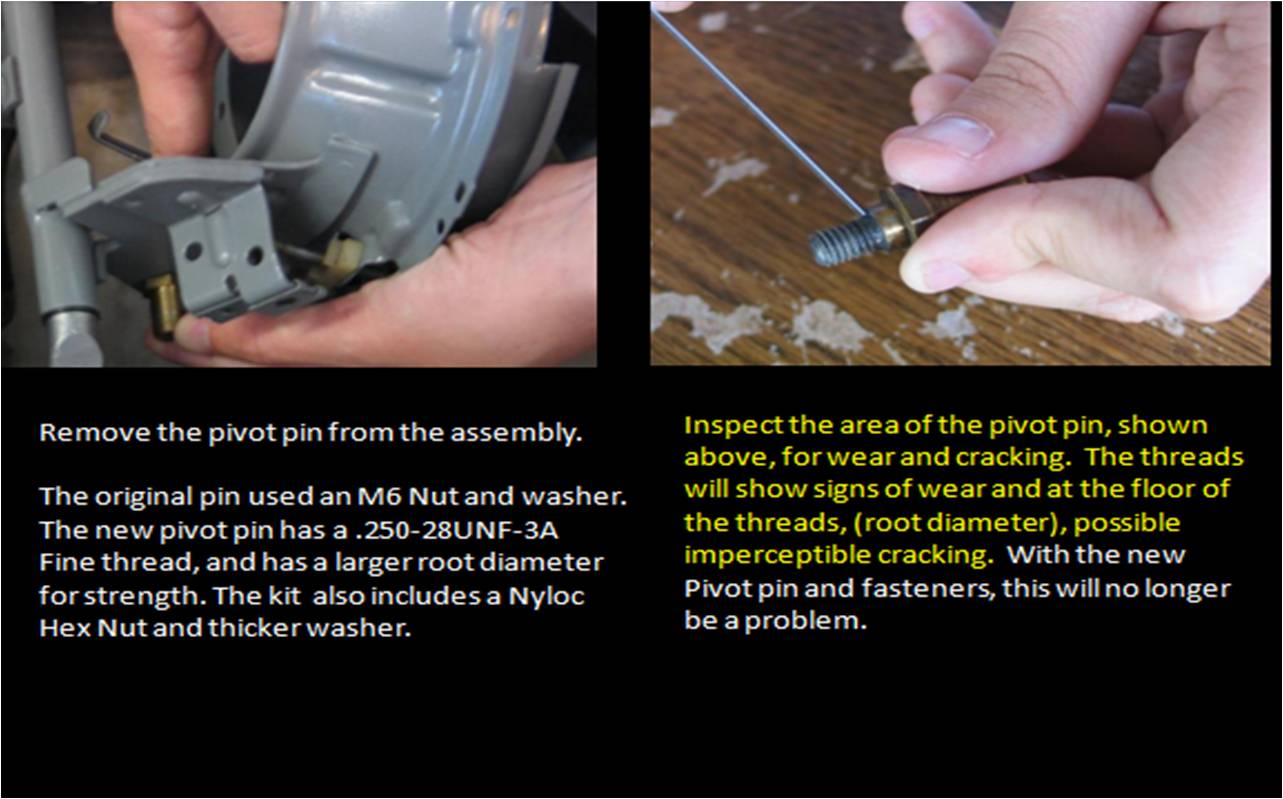 Remove the pivot pin from the assembly.

The original pin used an M6 Nut and washer. The new pivot pin has a .250-28UNF-3A Fine thread, and has a larger root diameter for strength. The kit also includes a Nyloc Hex Nut and thicker washer.

Inspect the area of the pivot pin, shown above, for wear and cracking. The threads will show signs of wear and at the floor of the threads, (root diameter), possible imperceptible cracking. With the new Pivot pin and fasteners, this will no longer be a problem.