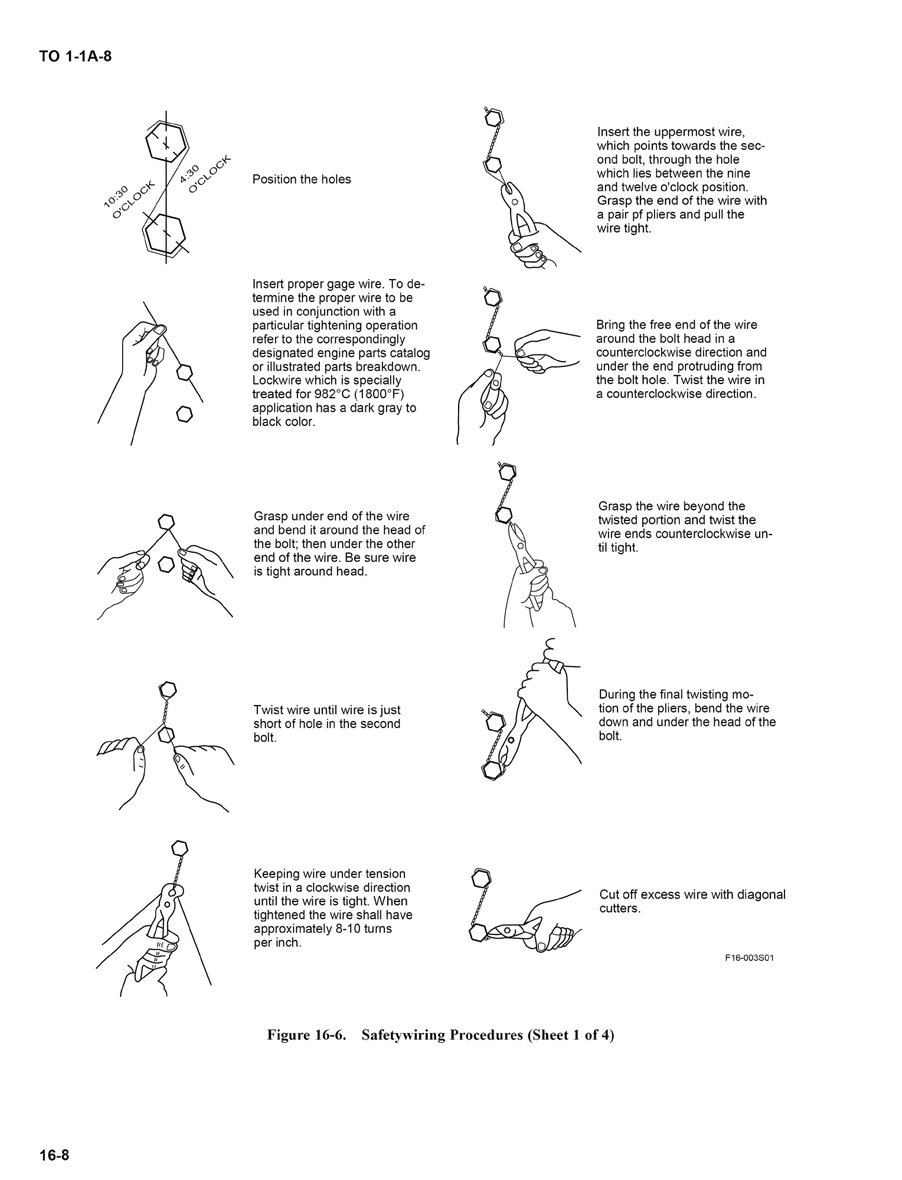 TO 1-1A-8

10:30 O'CLOCK

4:30 O'CLOCK

Position the holes

Insert proper gage wire. To determine the proper wire to be used in conjunction with a particular tightening operation refer to the correspondingly designated engine parts catalog or illustrated parts breakdown. Lockwire which is specially treated for 982°C (1800°F) application has a dark gray to black color.

Grasp under end of the wire and bend it around the head of the bolt; then under the other end of the wire. Be sure wire is tight around head.

Twist wire until wire is just short of hole in the second bolt.

Keeping wire under tension twist in a clockwise direction until the wire is tight. When tightened the wire shall have approximately 8-10 turns per inch.

Insert the uppermost wire, which points towards the second bolt, through the hole which lies between the nine and twelve o'clock position. Grasp the end of the wire with a pair pf pliers and pull the wire tight.

Bring the free end of the wire around the bolt head in a counterclockwise direction and under the end protruding from the bolt hole. Twist the wire in a counterclockwise direction.

Grasp the wire beyond the twisted portion and twist the wire ends counterclockwise until tight.

During the final twisting motion of the pliers, bend the wire down and under the head of the bolt.

Cut off excess wire with diagonal cutters.

F16-003S01

Figure 16-6. Safetywiring Procedures (Sheet 1 of 4)

16-8