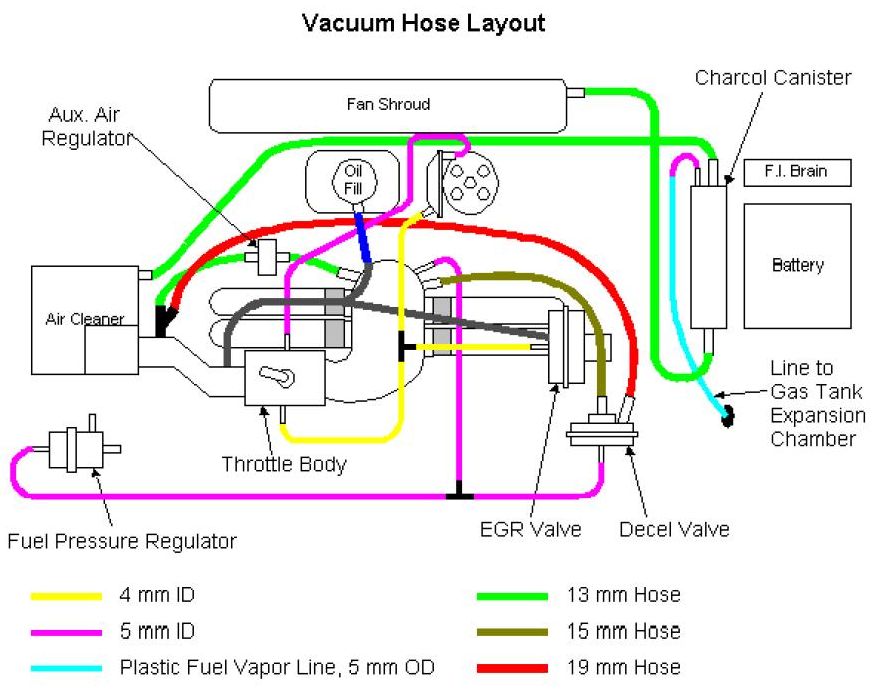 Vacuum Hose Layout

Charcol Canister

Aux. Air Regulator

Fan Shroud

Oil Fill

F.I. Brain

Battery

Air Cleaner

Line to Gas Tank Expansion Chamber

Throttle Body

Fuel Pressure Regulator

EGR Valve

Decel Valve

4 mm ID

5 mm ID

Plastic Fuel Vapor Line, 5 mm OD

13 mm Hose

15 mm Hose

19 mm Hose