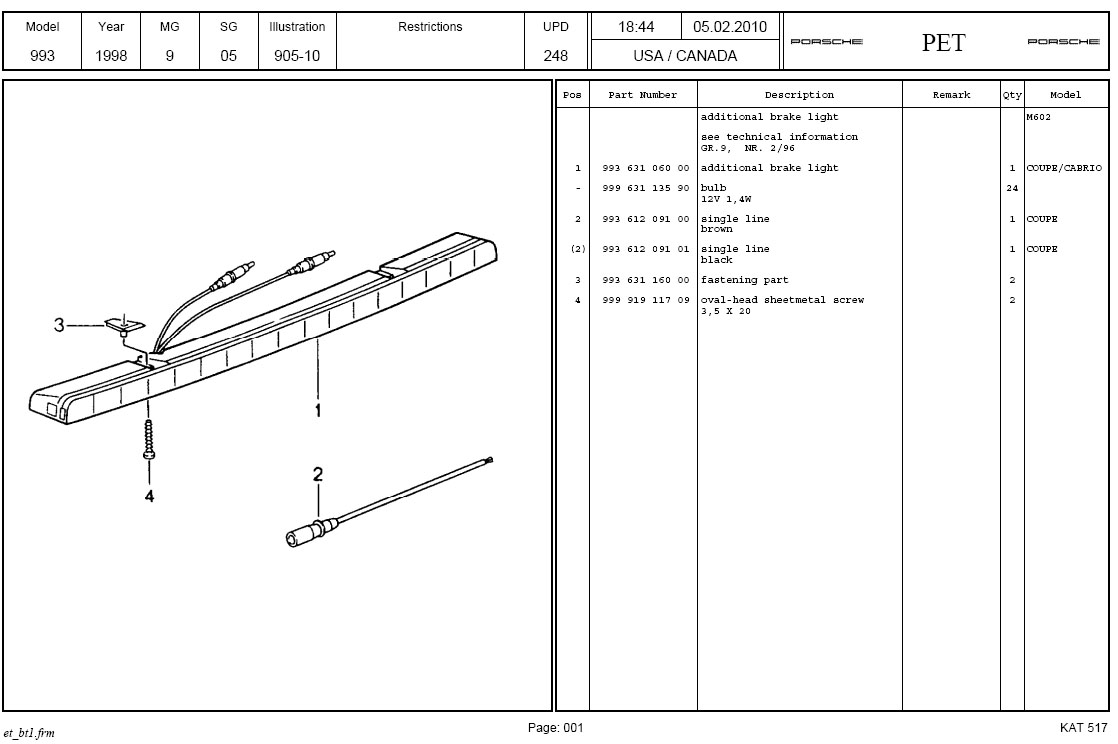 | Model | Year | MG | SG | Illustration | Restrictions | UPD | 18:44 | 05.02.2010 |
|---|---|---|---|---|---|---|---|---|
| 993 | 1998 | 9 | 05 | 905-10 | | 248 | USA / CANADA | |

PORSCHE PET PORSCHE

3
1
4
2

| Pos | Part Number | Description | Remark | Qty | Model |
|---|---|---|---|---|---|
| | | additional brake light | | | M602 |
| | | see technical information GR.9, NR. 2/96 | | | |
| 1 | 993 631 060 00 | additional brake light | | 1 | COUPE/CABRIO |
| - | 999 631 135 90 | bulb 12V 1,4W | | 24 | |
| 2 | 993 612 091 00 | single line brown | | 1 | COUPE |
| (2) | 993 612 091 01 | single line black | | 1 | COUPE |
| 3 | 993 631 160 00 | fastening part | | 2 | |
| 4 | 999 919 117 09 | oval-head sheetmetal screw 3,5 X 20 | | 2 | |

et_bt1.frm
Page: 001
KAT 517