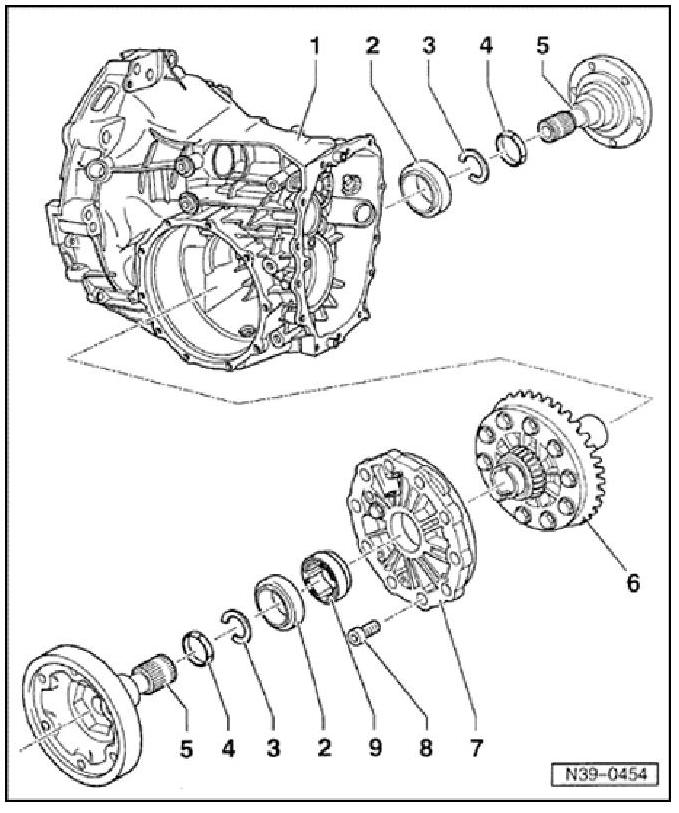 1
2
3
4
5

6

5 4 3 2 9 8 7

N39-0454