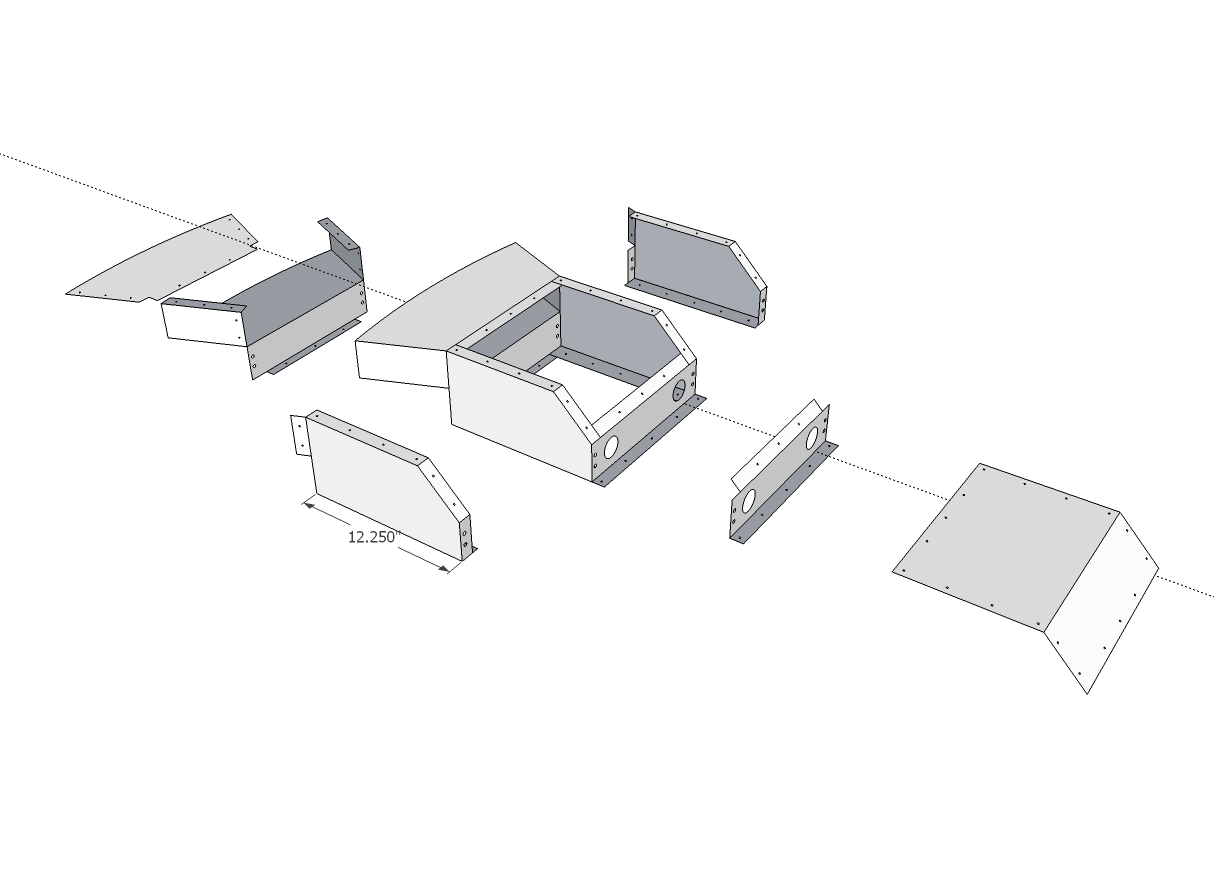 12.250"