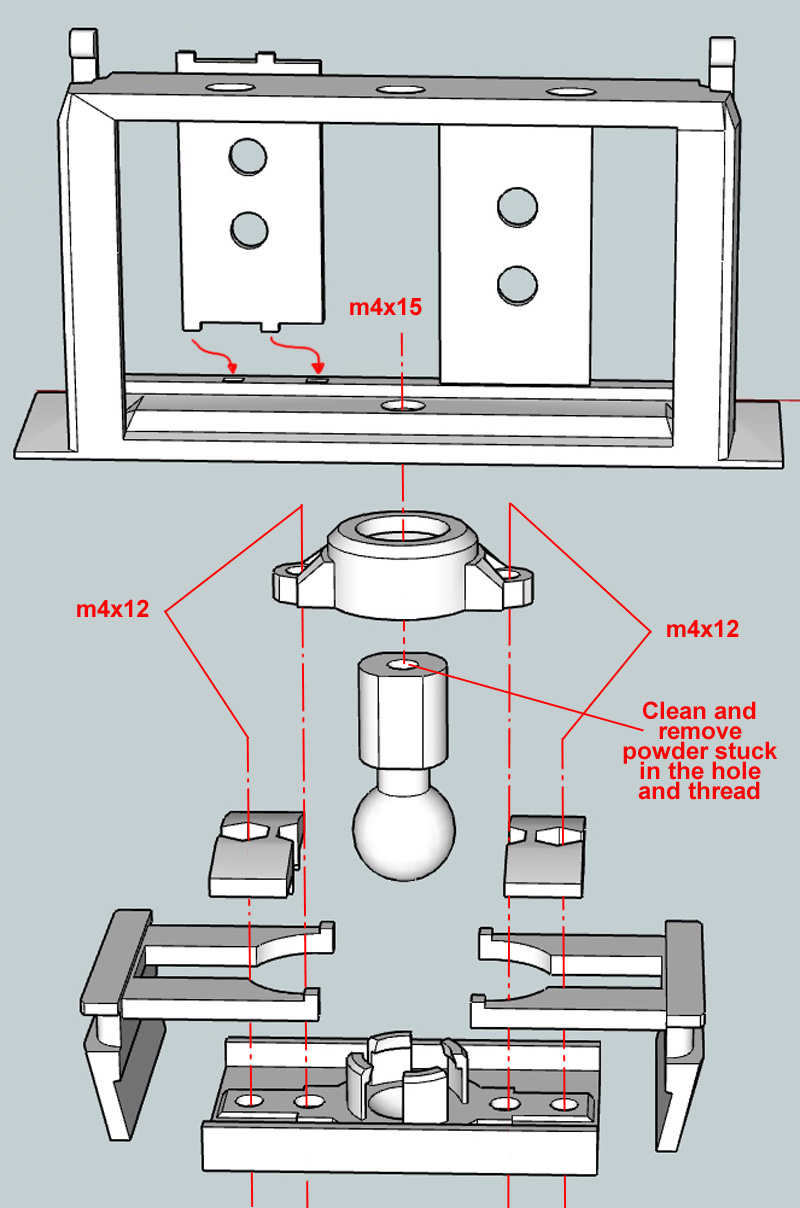 m4x15

m4x12

m4x12

Clean and remove powder stuck in the hole and thread