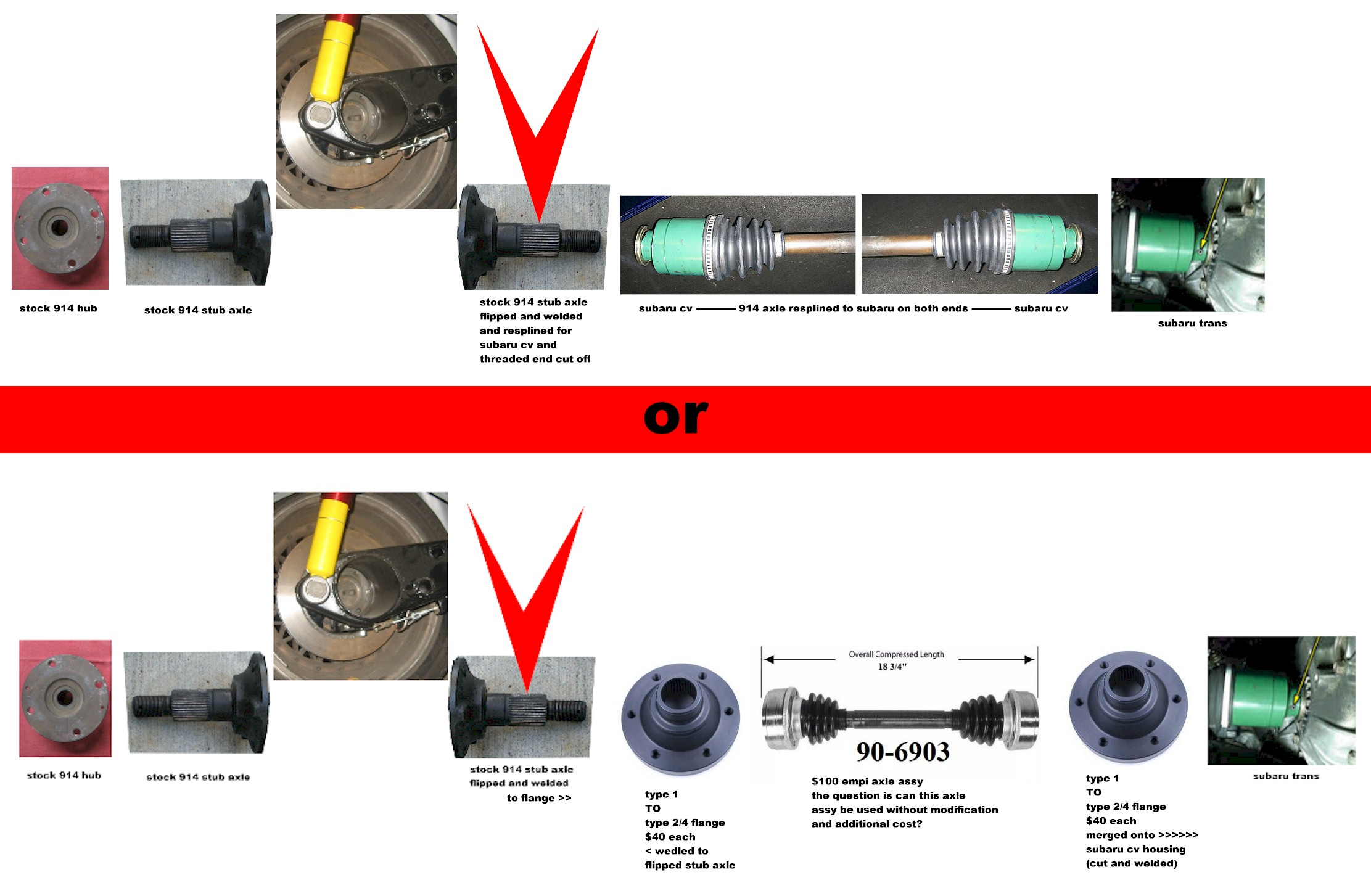 stock 914 hub

stock 914 stub axle

stock 914 stub axle flipped and welded and resplined for subaru cv and threaded end cut off

subaru cv ——— 914 axle resplined to subaru on both ends ——— subaru cv

subaru trans

or

stock 914 hub

stock 914 stub axle

stock 914 stub axle flipped and welded to flange >>

type 1
TO
type 2/4 flange
$40 each
< wedled to
flipped stub axle

Overall Compressed Length
18 3/4"

90-6903

$100 empi axle assy
the question is can this axle assy be used without modification and additional cost?

type 1
TO
type 2/4 flange
$40 each
merged onto >>>>>>
subaru cv housing
(cut and welded)

subaru trans