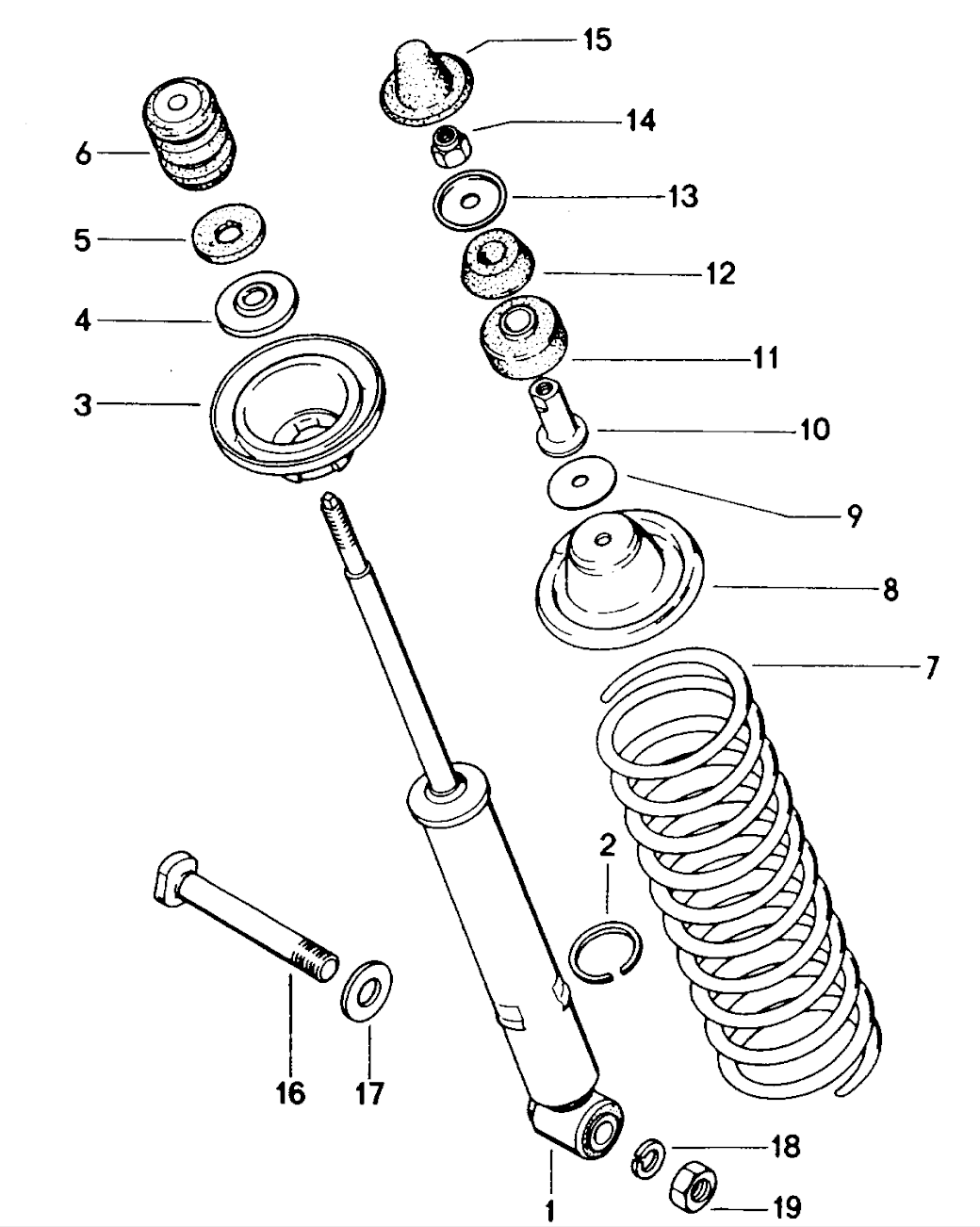 15
14
6
13
5
12
4
11
3
10
9
8
7
2
16
17
18
1
19