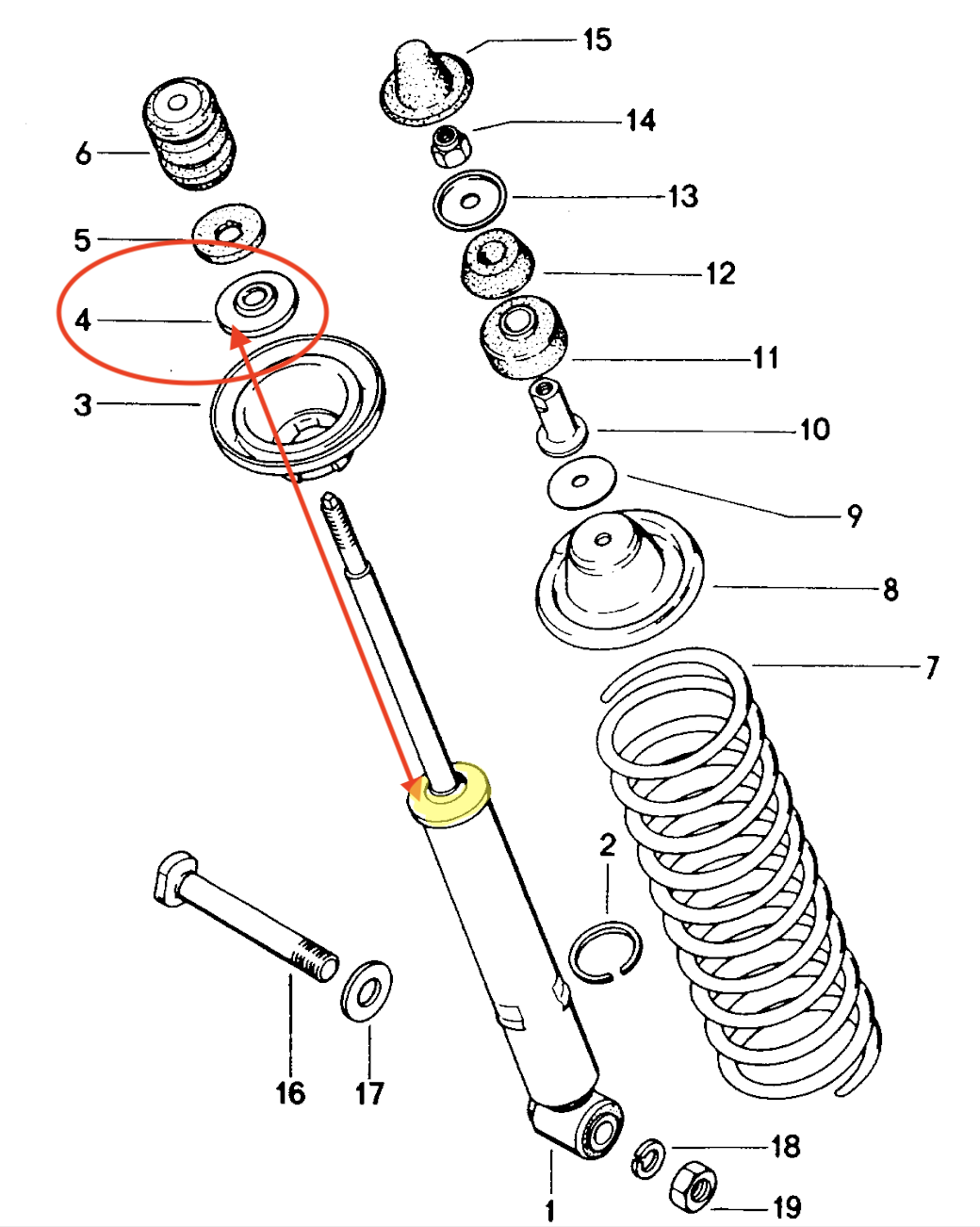 15
14
6
13
5
12
4
11
3
10
9
8
7
2
16
17
18
1
19