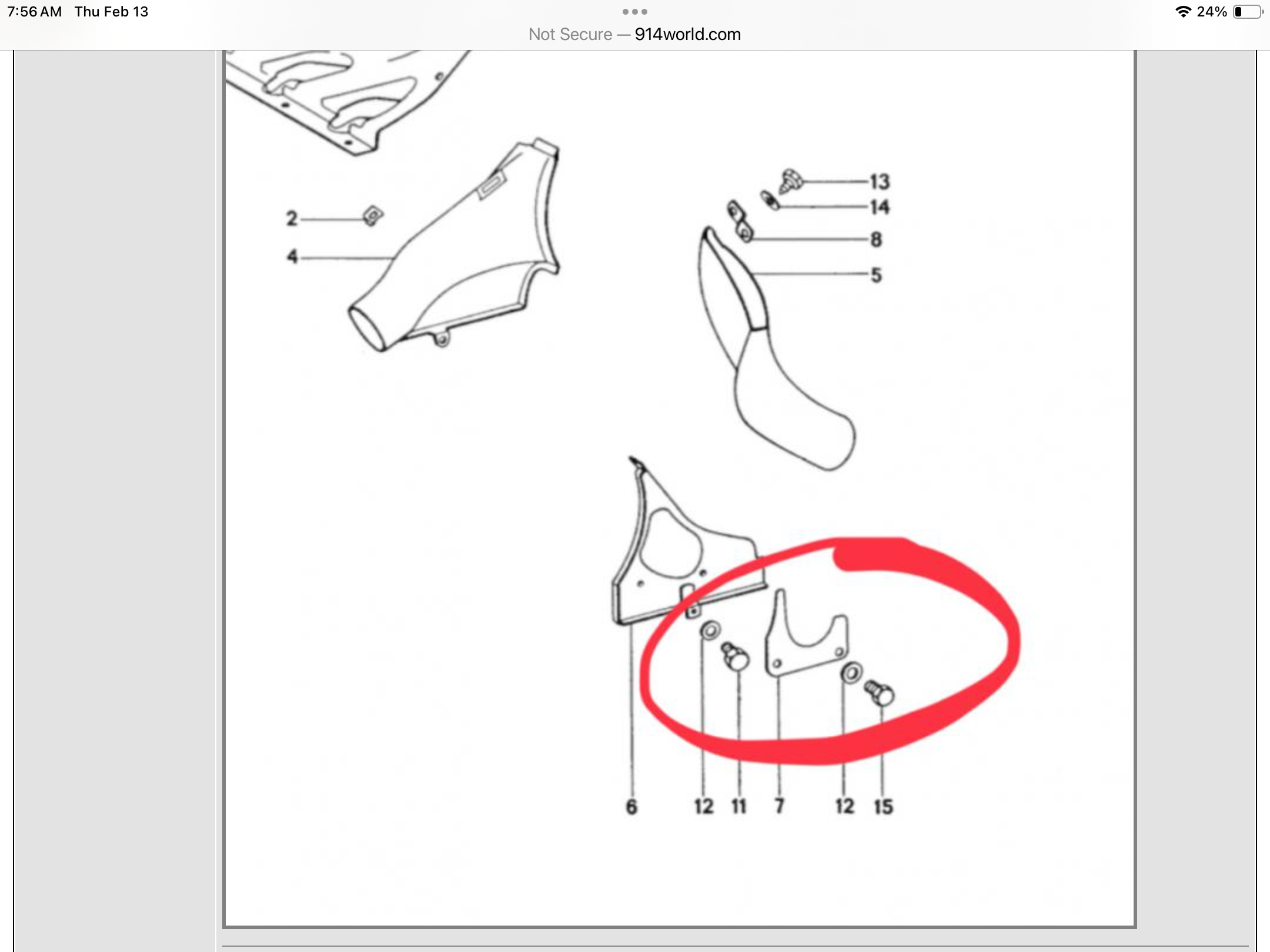 7:56 AM Thu Feb 13

24%

Not Secure — 914world.com

2
4
13
14
8
5
6
12
11
7
12
15