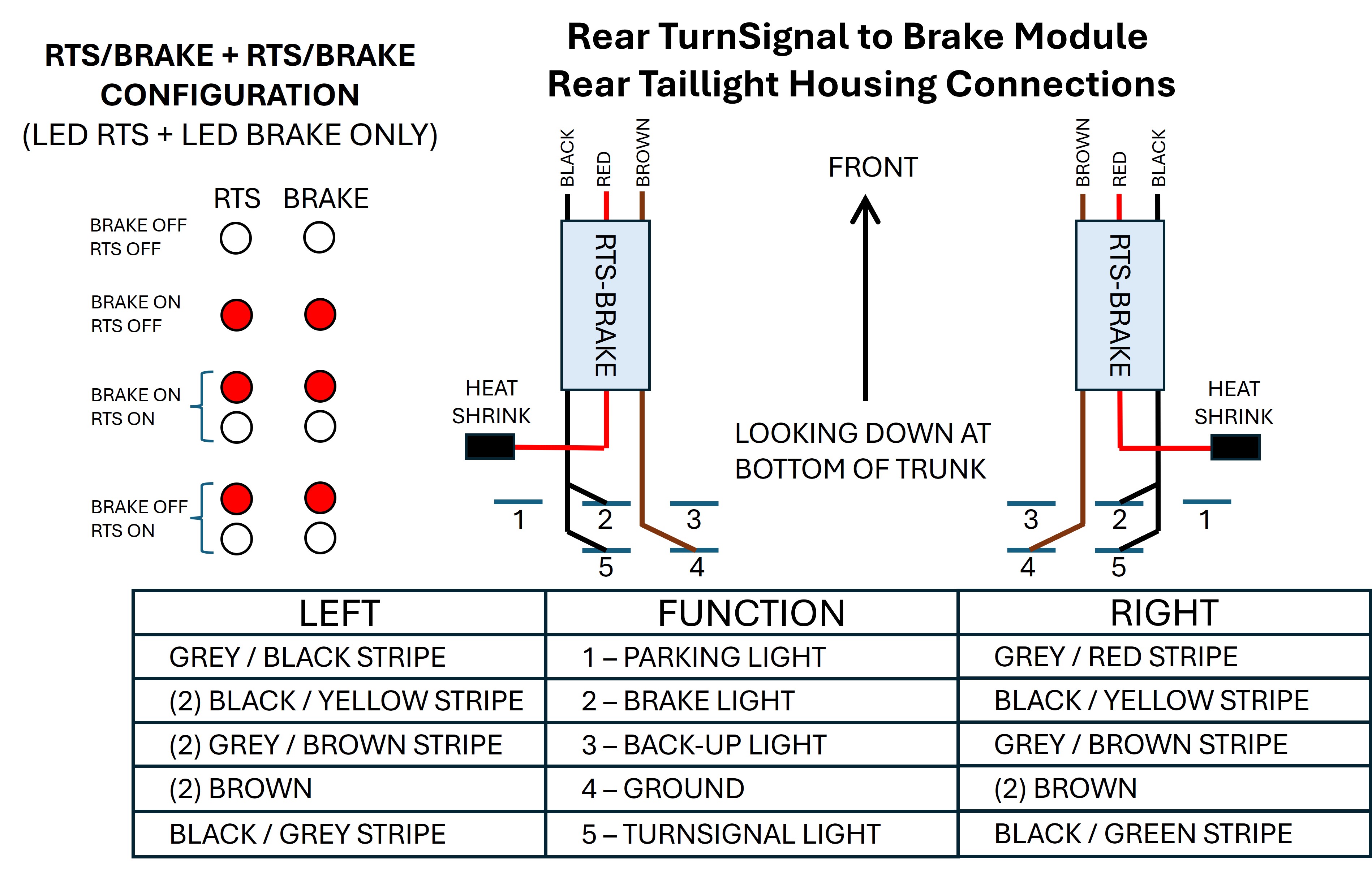 RTS/BRAKE + RTS/BRAKE CONFIGURATION
(LED RTS + LED BRAKE ONLY)

RTS BRAKE

BRAKE OFF
RTS OFF

BRAKE ON
RTS OFF

BRAKE ON
RTS ON

BRAKE OFF
RTS ON

Rear TurnSignal to Brake Module
Rear Taillight Housing Connections

BLACK RED BROWN

RTS-BRAKE

HEAT SHRINK

1 2 3
5 4

FRONT

LOOKING DOWN AT BOTTOM OF TRUNK

BROWN RED BLACK

RTS-BRAKE

HEAT SHRINK

3 2 1
4 5

| LEFT | FUNCTION | RIGHT |
|---|---|---|
| GREY / BLACK STRIPE | 1 – PARKING LIGHT | GREY / RED STRIPE |
| (2) BLACK / YELLOW STRIPE | 2 – BRAKE LIGHT | BLACK / YELLOW STRIPE |
| (2) GREY / BROWN STRIPE | 3 – BACK-UP LIGHT | GREY / BROWN STRIPE |
| (2) BROWN | 4 – GROUND | (2) BROWN |
| BLACK / GREY STRIPE | 5 – TURNSIGNAL LIGHT | BLACK / GREEN STRIPE |