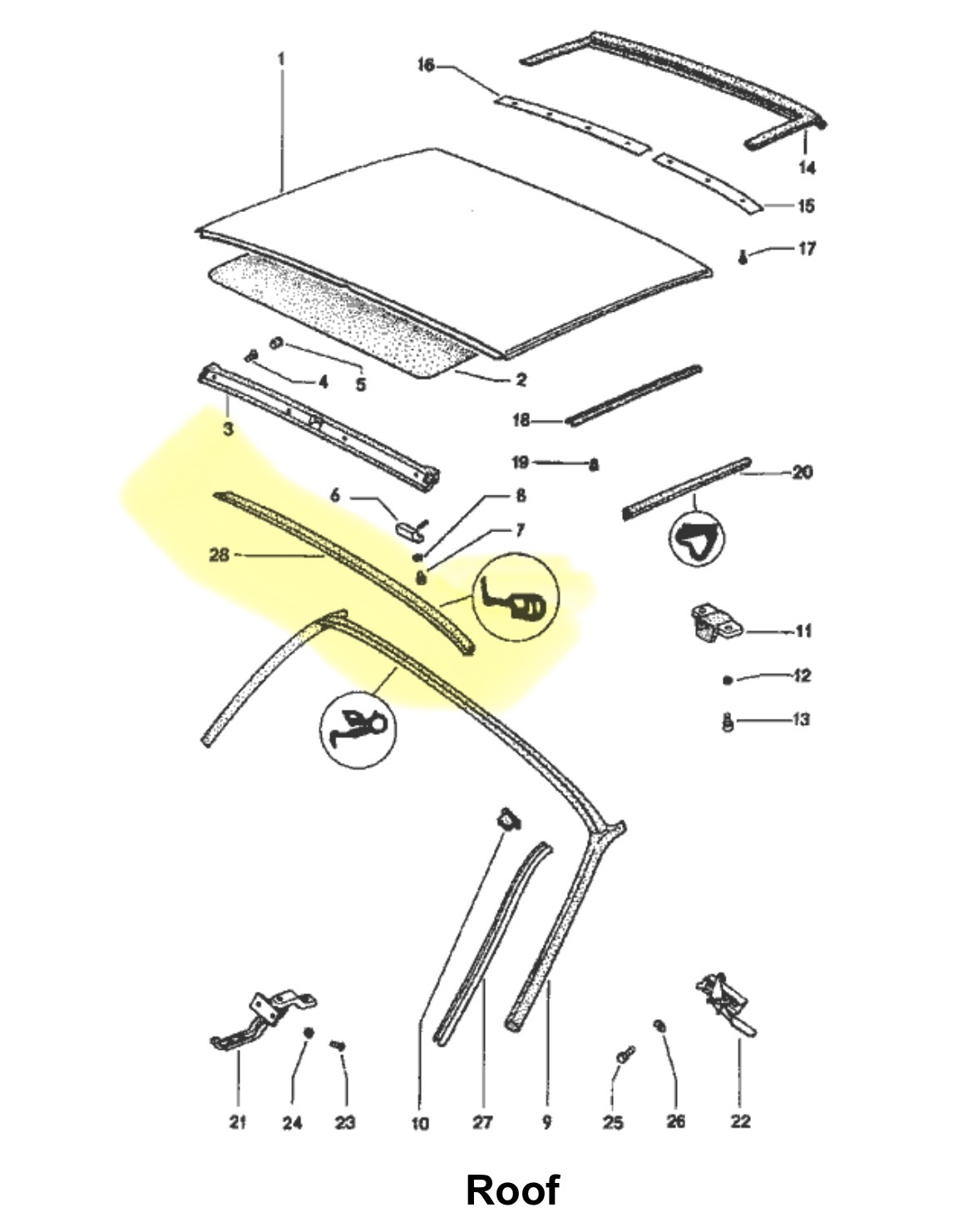 1
16
14
15
17
4
5
2
3
18
19
20
6
8
7
28
11
12
13
21
24
23
10
27
9
25
26
22

Roof