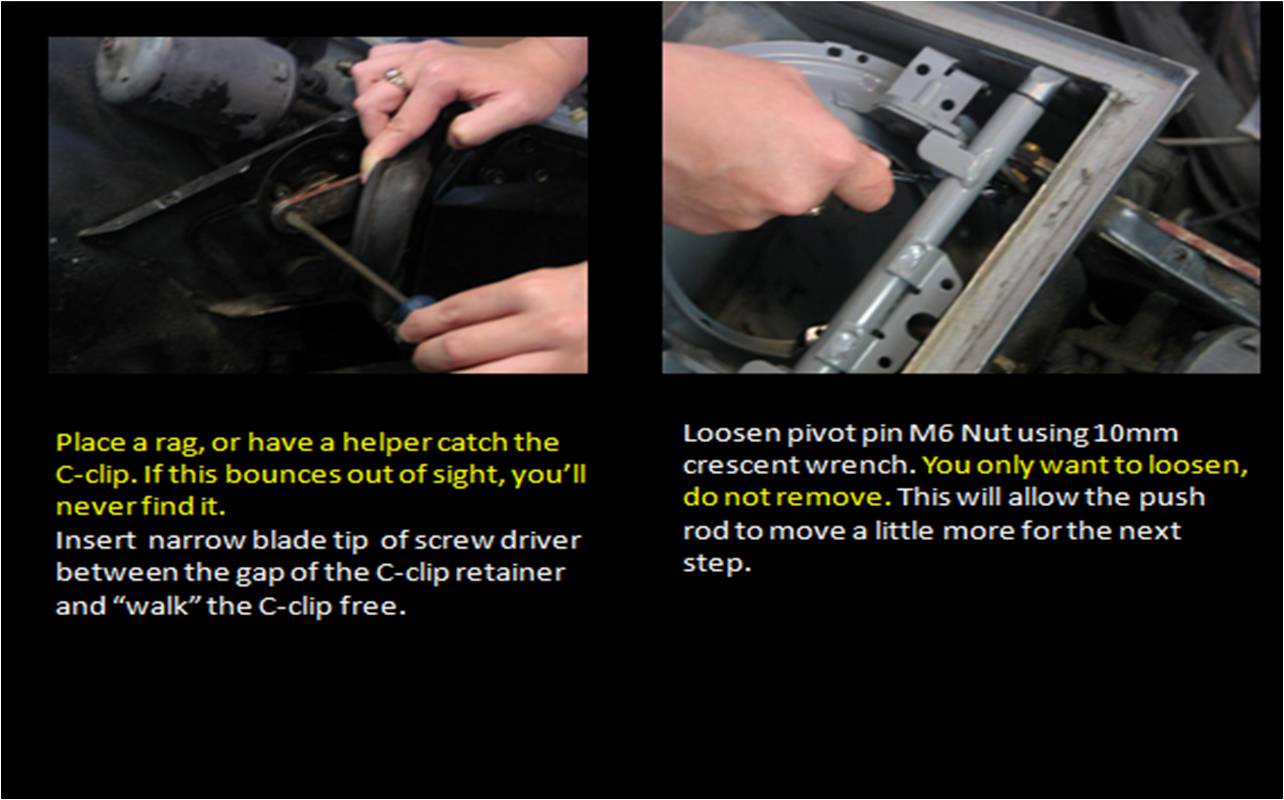 Place a rag, or have a helper catch the C-clip. If this bounces out of sight, you'll never find it.
Insert narrow blade tip of screw driver between the gap of the C-clip retainer and "walk" the C-clip free.

Loosen pivot pin M6 Nut using 10mm crescent wrench. You only want to loosen, do not remove. This will allow the push rod to move a little more for the next step.