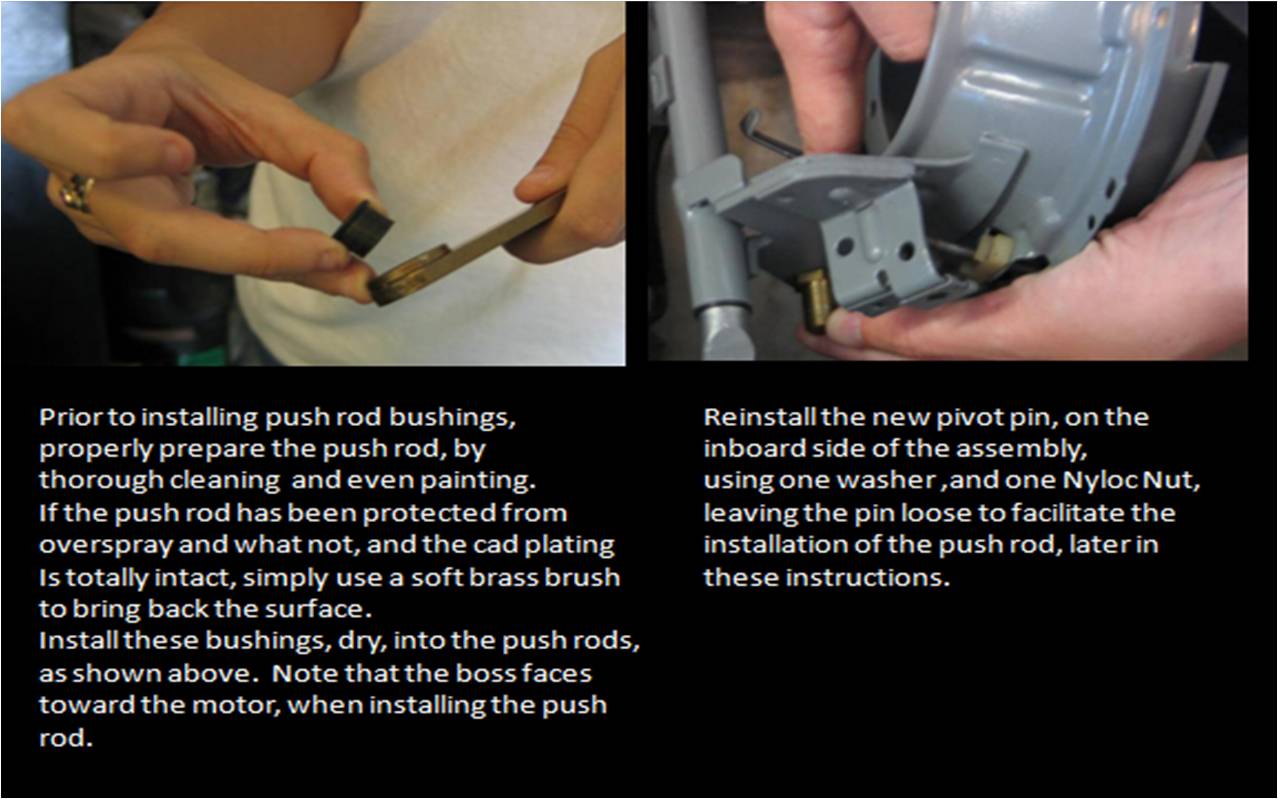 Prior to installing push rod bushings, properly prepare the push rod, by thorough cleaning  and even painting.
If the push rod has been protected from overspray and what not, and the cad plating Is totally intact, simply use a soft brass brush to bring back the surface.
Install these bushings, dry, into the push rods, as shown above.  Note that the boss faces toward the motor, when installing the push rod.

Reinstall the new pivot pin, on the inboard side of the assembly,
using one washer ,and one Nyloc Nut, leaving the pin loose to facilitate the installation of the push rod, later in these instructions.