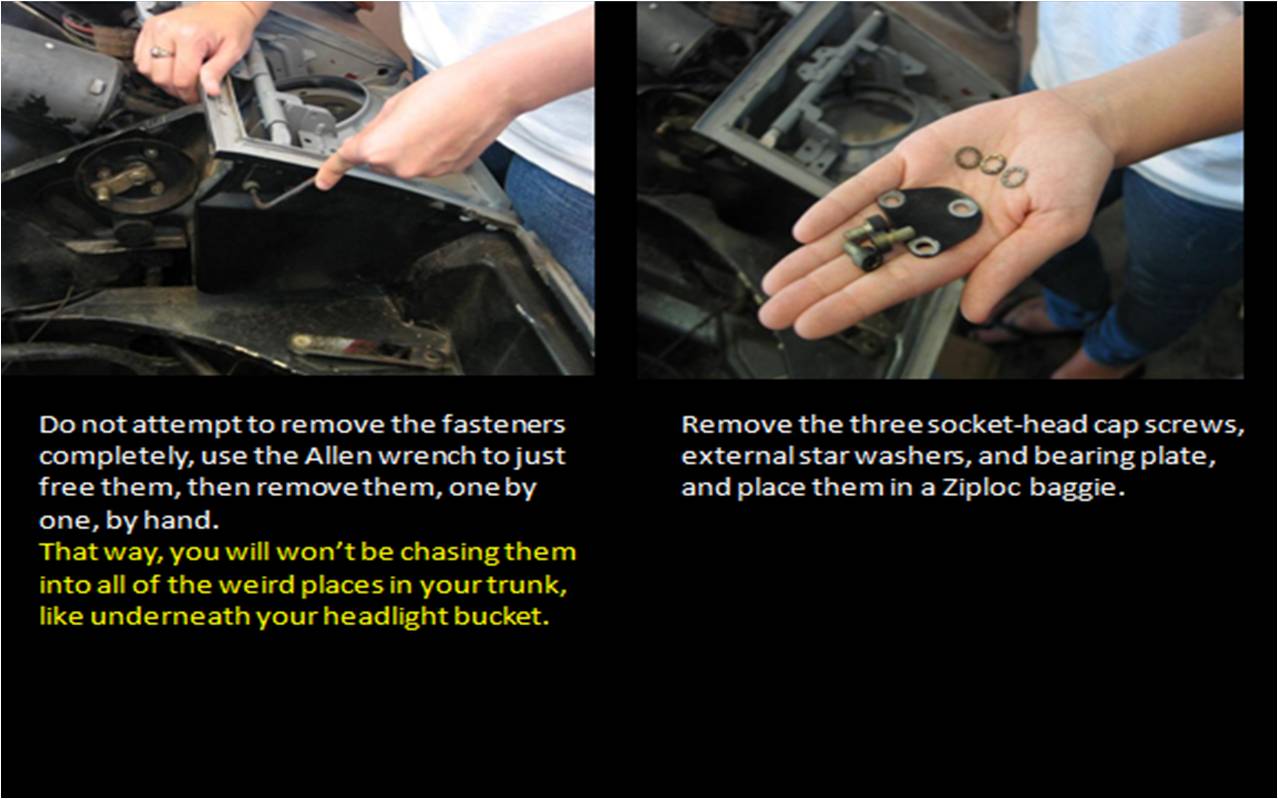 Do not attempt to remove the fasteners completely, use the Allen wrench to just free them, then remove them, one by one, by hand.
That way, you will won't be chasing them into all of the weird places in your trunk, like underneath your headlight bucket.

Remove the three socket-head cap screws, external star washers, and bearing plate, and place them in a Ziploc baggie.