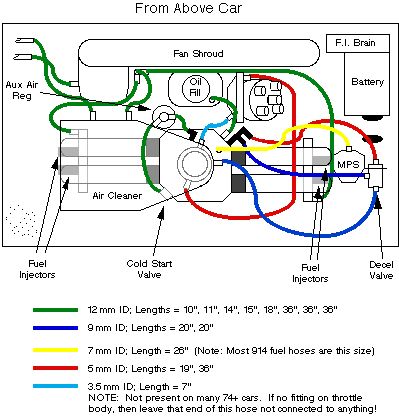 From Above Car

Fan Shroud

F.I. Brain

Battery

Aux Air Reg

Oil Fill

MPS

Air Cleaner

Fuel Injectors

Cold Start Valve

Fuel Injectors

Decel Valve

12 mm ID; Lengths = 10", 11", 14", 15", 18", 36", 36", 36"

9 mm ID; Lengths = 20", 20"

7 mm ID; Length = 26" (Note: Most 914 fuel hoses are this size)

5 mm ID; Lengths = 19", 36"

3.5 mm ID; Length = 7"
NOTE: Not present on many 74+ cars. If no fitting on throttle body, then leave that end of this hose not connected to anything!