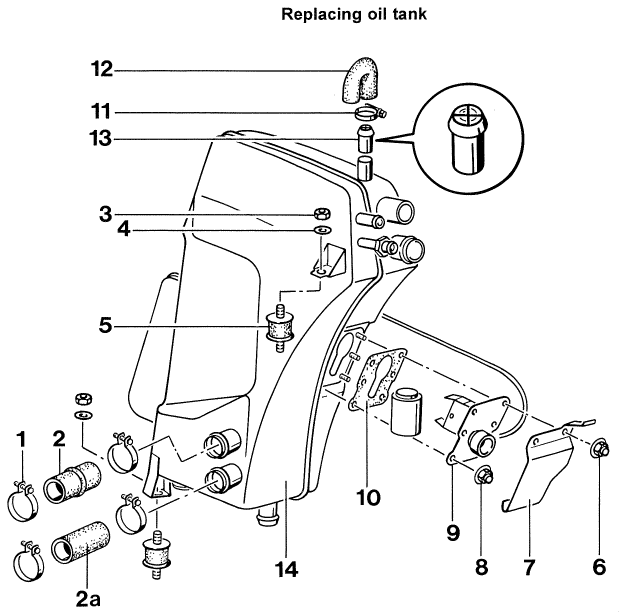 Replacing oil tank

12
11
13
3
4
5
1
2
2a
14
10
9
8
7
6