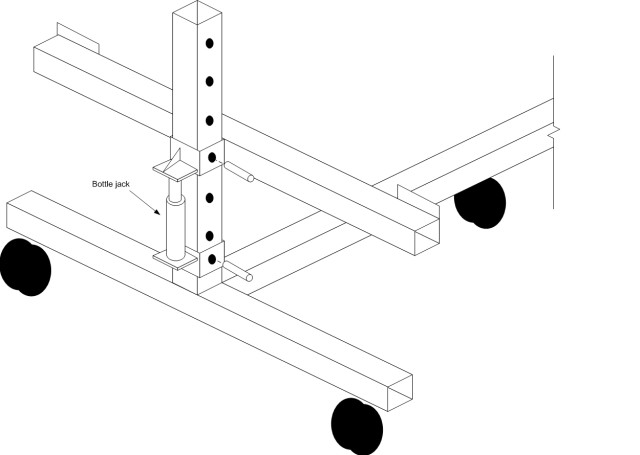 Bottle jack