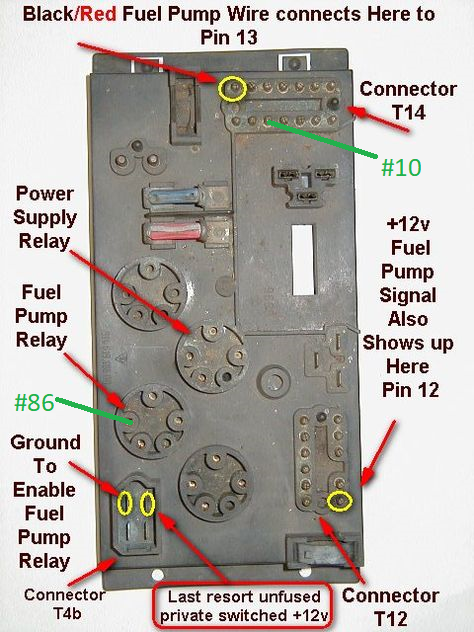 Black/Red Fuel Pump Wire connects Here to Pin 13

Connector T14

#10

Power Supply Relay

+12v Fuel Pump Signal Also Shows up Here Pin 12

Fuel Pump Relay

#86

Ground To Enable Fuel Pump Relay

Connector T4b

Last resort unfused private switched +12v

Connector T12