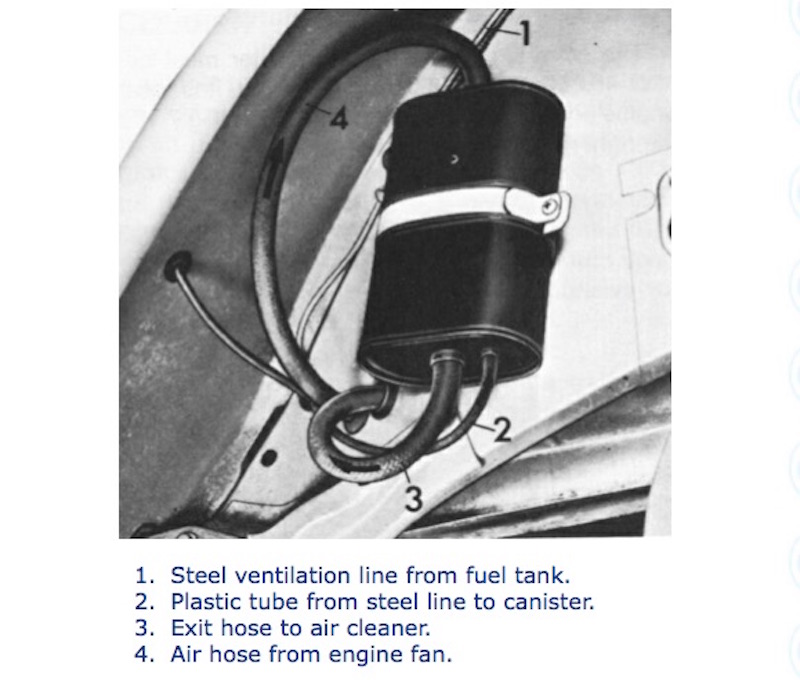 1
4
2
3

1. Steel ventilation line from fuel tank.
2. Plastic tube from steel line to canister.
3. Exit hose to air cleaner.
4. Air hose from engine fan.