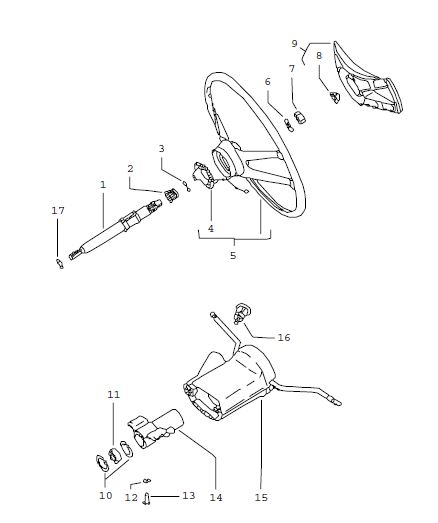 9
8
7
6
3
2
1
17
4
5
16
11
10
12
13
14
15