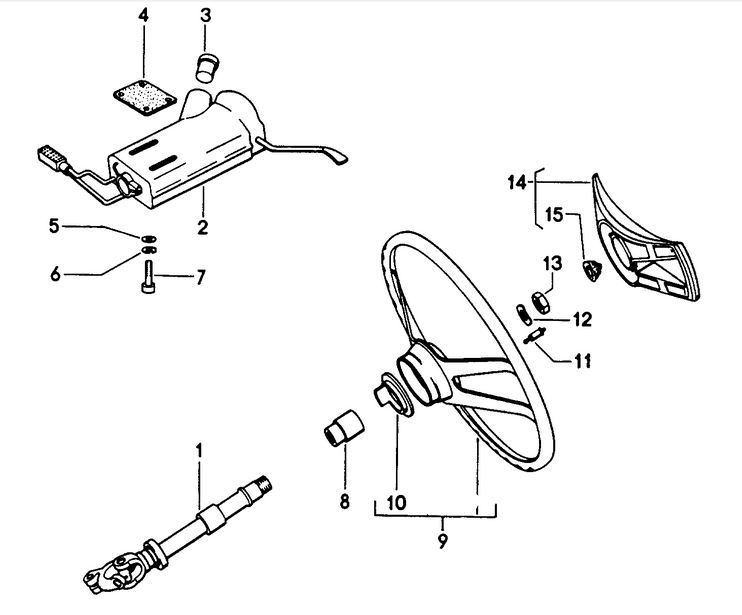 4
3
2
5
6
7
14
15
13
12
11
1
8
10
9