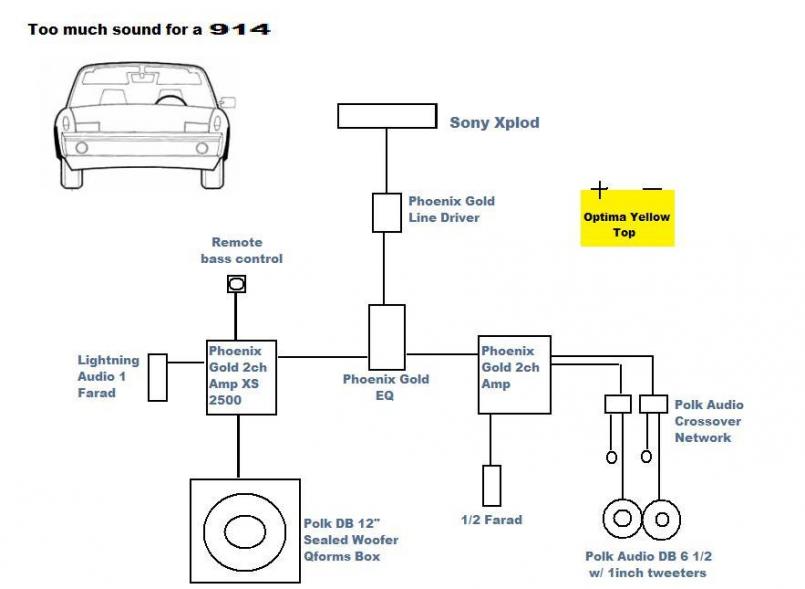 Too much sound for a 914

Sony Xplod

Phoenix Gold Line Driver

+ −

Optima Yellow Top

Remote bass control

Lightning Audio 1 Farad

Phoenix Gold 2ch Amp XS 2500

Phoenix Gold EQ

Phoenix Gold 2ch Amp

Polk Audio Crossover Network

Polk DB 12" Sealed Woofer Qforms Box

1/2 Farad

Polk Audio DB 6 1/2 w/ 1inch tweeters