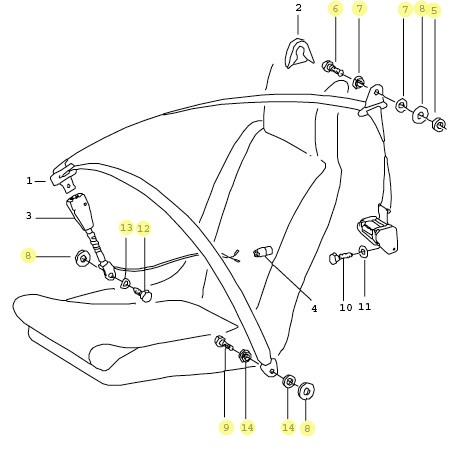 2
6
7
7
8
5
1
3
13
12
8
4
10
11
9
14
14
8