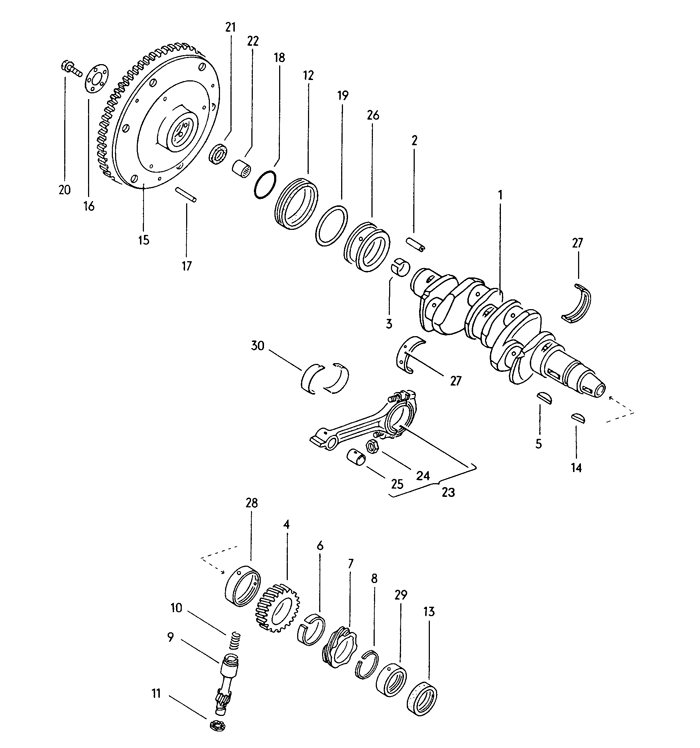 21
22
18
12
19
26
2
1
27
20
16
15
17
3
30
27
5
14
24
25
23
28
4
6
7
8
29
13
10
9
11