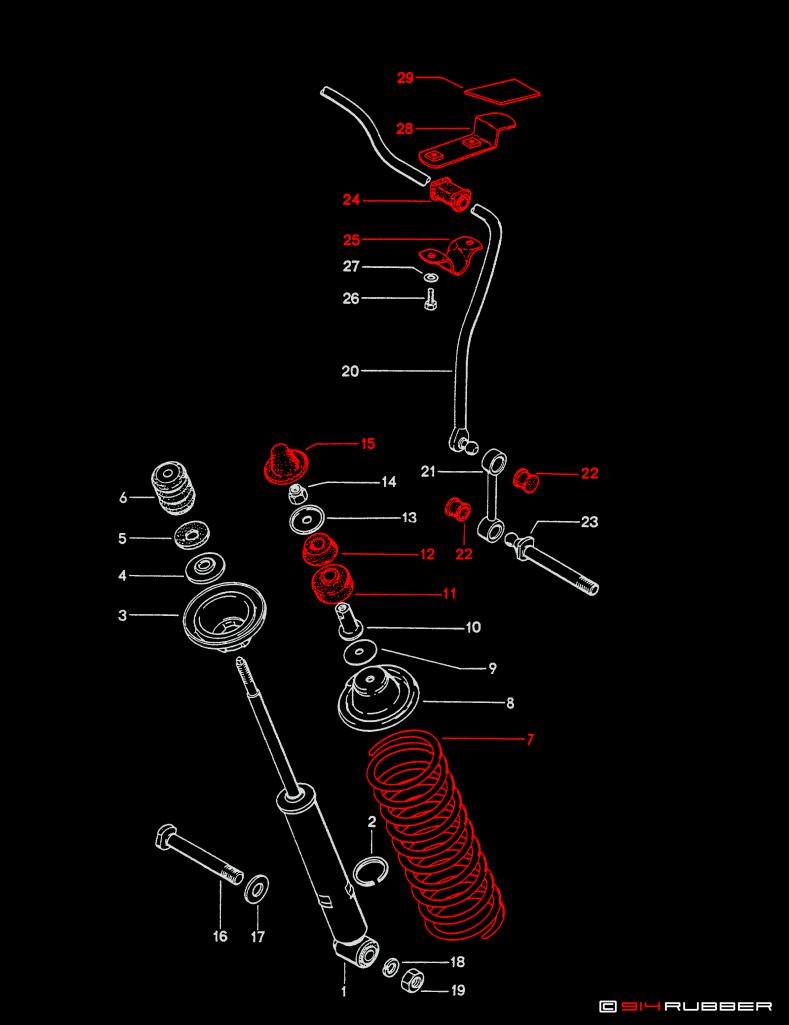 29
28
24
25
27
26
20
15
21
22
14
6
13
22
23
5
12
4
11
3
10
9
8
7
2
16
17
18
1
19
© 914RUBBER