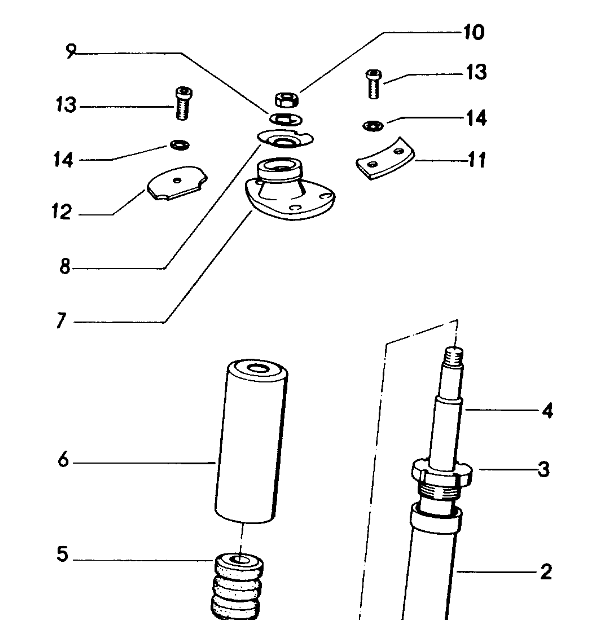 10
9
13
13
14
14
11
12
8
7
4
6
3
5
2