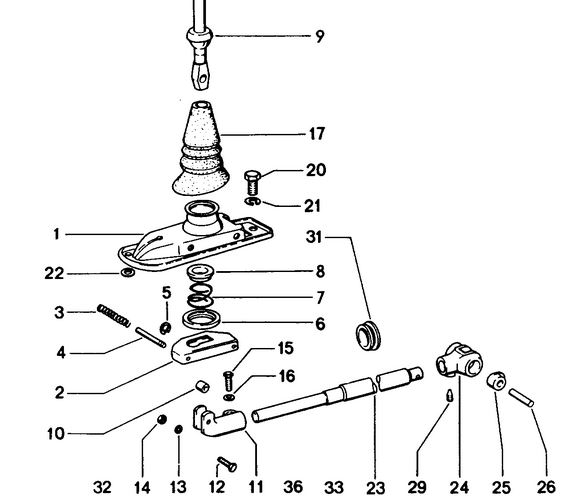 9
17
20
21
1
31
22
8
5
7
3
6
4
15
16
2
10
32 14 13 12 11 36 33 23 29 24 25 26