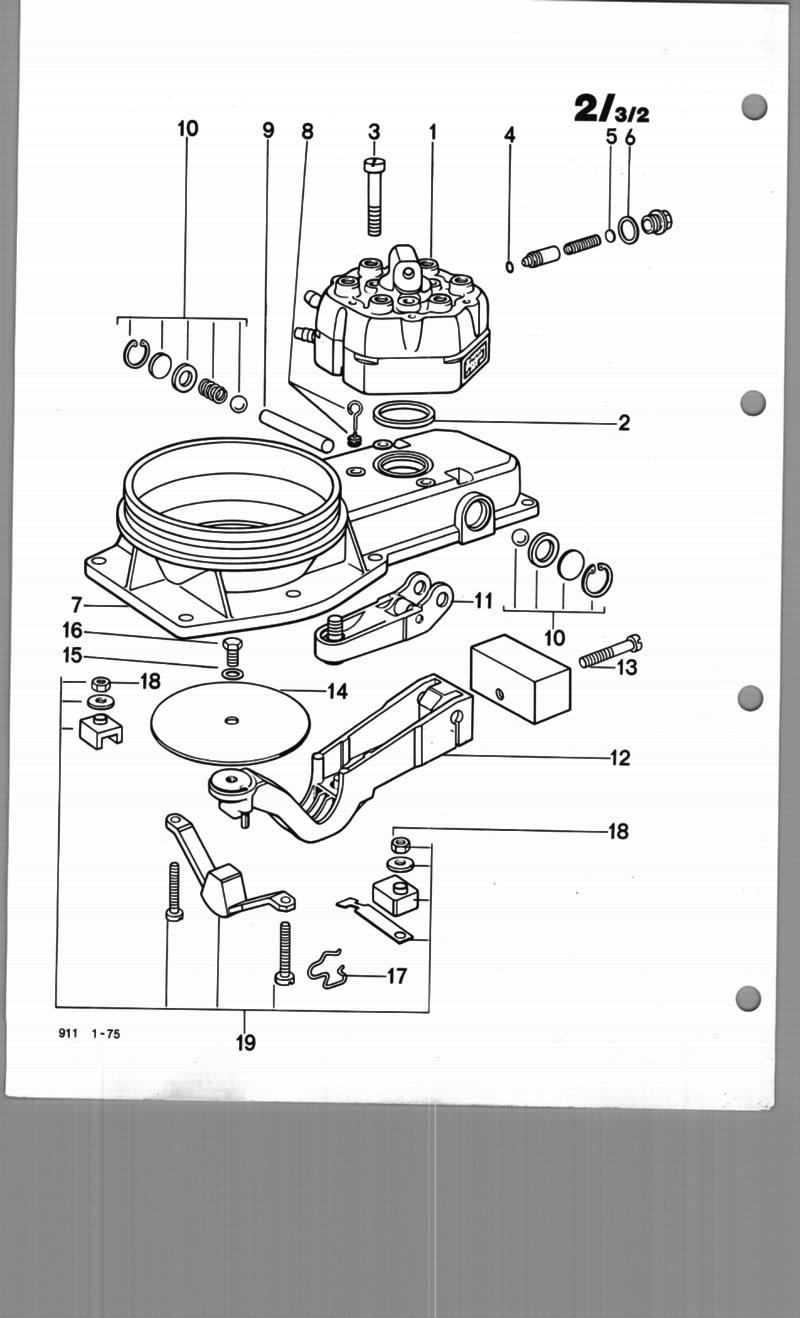 2/3/2

10 9 8 3 1 4 5 6

2

7

11

10

16

15

18

14

13

12

18

17

19

911 1-75