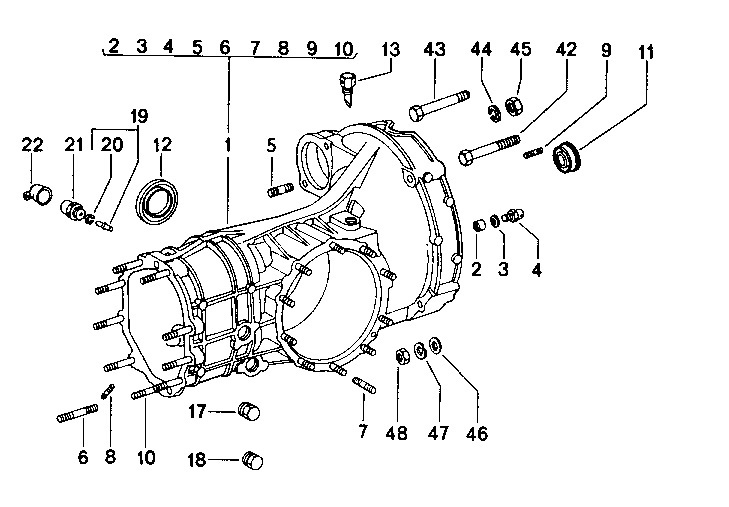 2 3 4 5 6 7 8 9 10
13
43
44
45
42
9
11
19
22
21
20
12
1
5
2
3
4
17
18
6
8
10
7
48
47
46