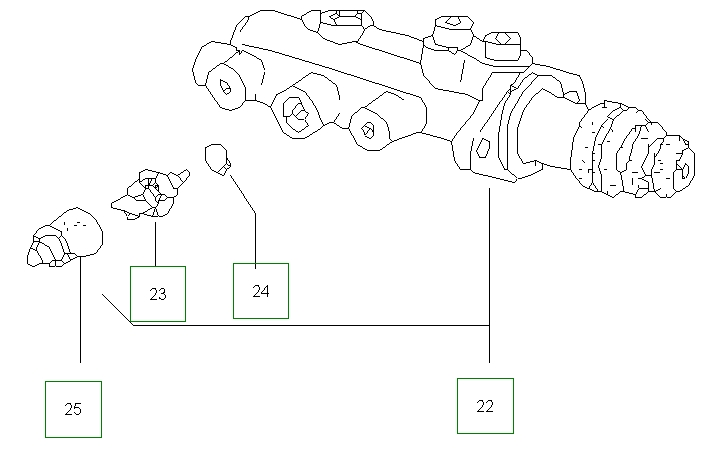 23
24
25
22