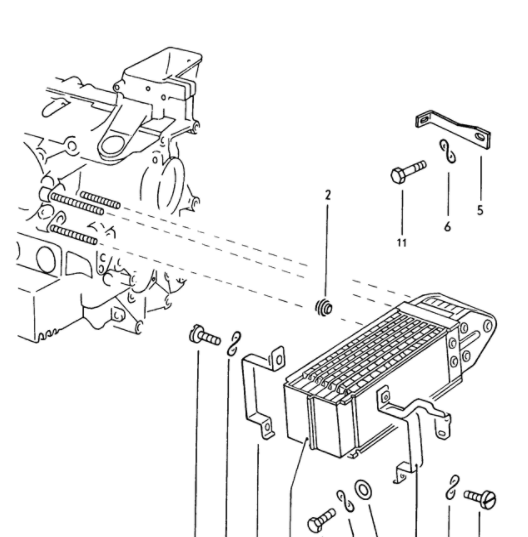 2

5

6

11