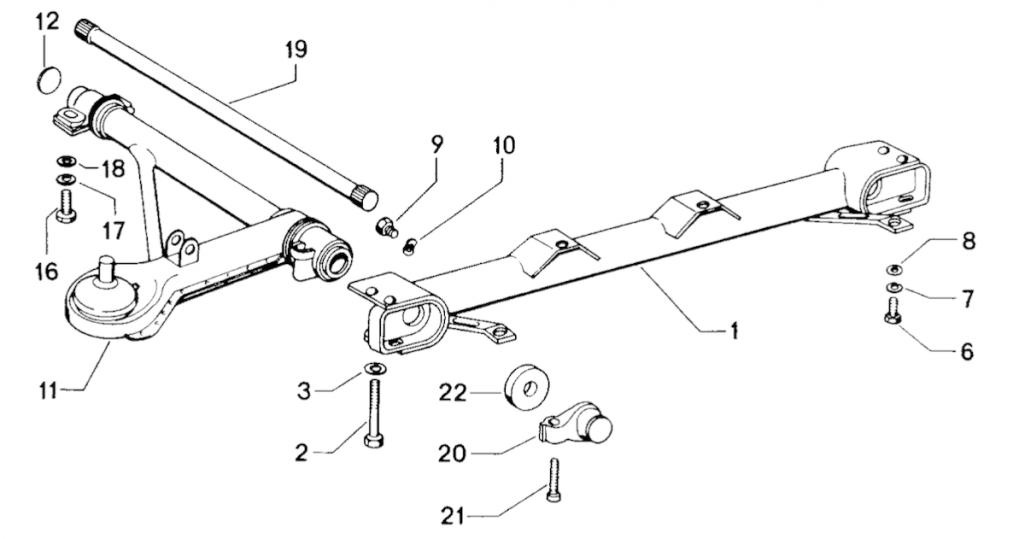 12
19
18
17
16
9
10
8
7
6
1
11
3
2
22
20
21