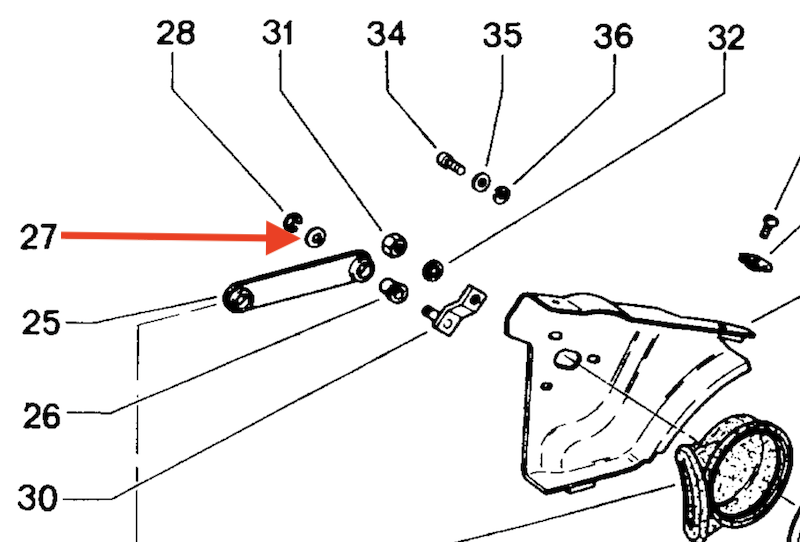 28
31
34
35
36
32
27
25
26
30