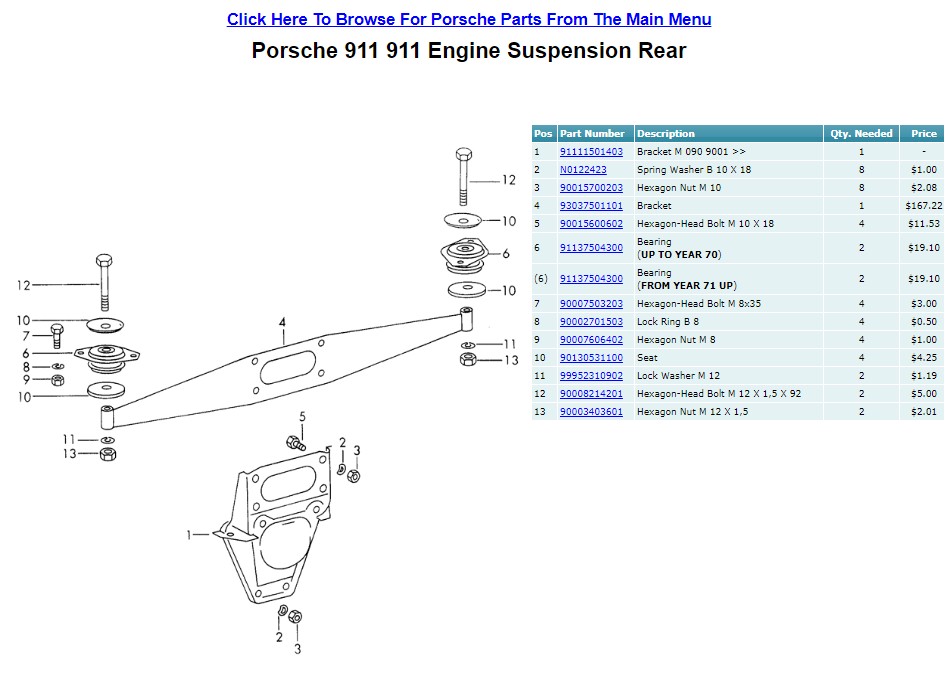 Click Here To Browse For Porsche Parts From The Main Menu

Porsche 911 911 Engine Suspension Rear

12
10
6
10
12
10
7
6
8
9
10
4
11
13
11
13
5
2
3
1
2
3

| Pos | Part Number | Description | Qty. Needed | Price |
|---|---|---|---|---|
| 1 | 91111501403 | Bracket M 090 9001 >> | 1 | - |
| 2 | N0122423 | Spring Washer B 10 X 18 | 8 | $1.00 |
| 3 | 90015700203 | Hexagon Nut M 10 | 8 | $2.08 |
| 4 | 93037501101 | Bracket | 1 | $167.22 |
| 5 | 90015600602 | Hexagon-Head Bolt M 10 X 18 | 4 | $11.53 |
| 6 | 91137504300 | Bearing (UP TO YEAR 70) | 2 | $19.10 |
| (6) | 91137504300 | Bearing (FROM YEAR 71 UP) | 2 | $19.10 |
| 7 | 90007503203 | Hexagon-Head Bolt M 8x35 | 4 | $3.00 |
| 8 | 90002701503 | Lock Ring B 8 | 4 | $0.50 |
| 9 | 90007606402 | Hexagon Nut M 8 | 4 | $1.00 |
| 10 | 90130531100 | Seat | 4 | $4.25 |
| 11 | 99952310902 | Lock Washer M 12 | 2 | $1.19 |
| 12 | 90008214201 | Hexagon-Head Bolt M 12 X 1,5 X 92 | 2 | $5.00 |
| 13 | 90003403601 | Hexagon Nut M 12 X 1,5 | 2 | $2.01 |