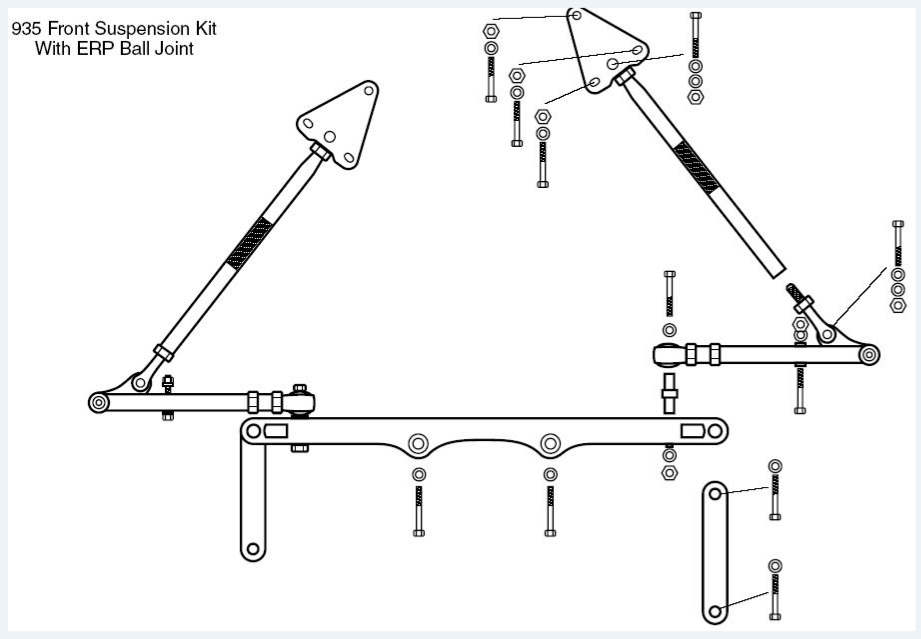 935 Front Suspension Kit
With ERP Ball Joint