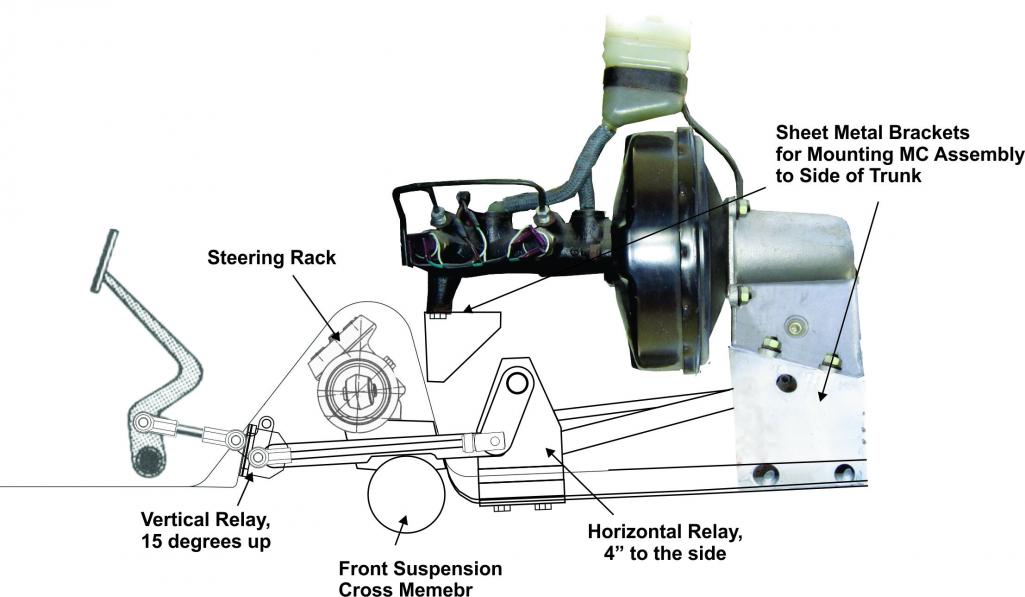 Sheet Metal Brackets for Mounting MC Assembly to Side of Trunk

Steering Rack

Vertical Relay, 15 degrees up

Front Suspension Cross Memebr

Horizontal Relay, 4” to the side