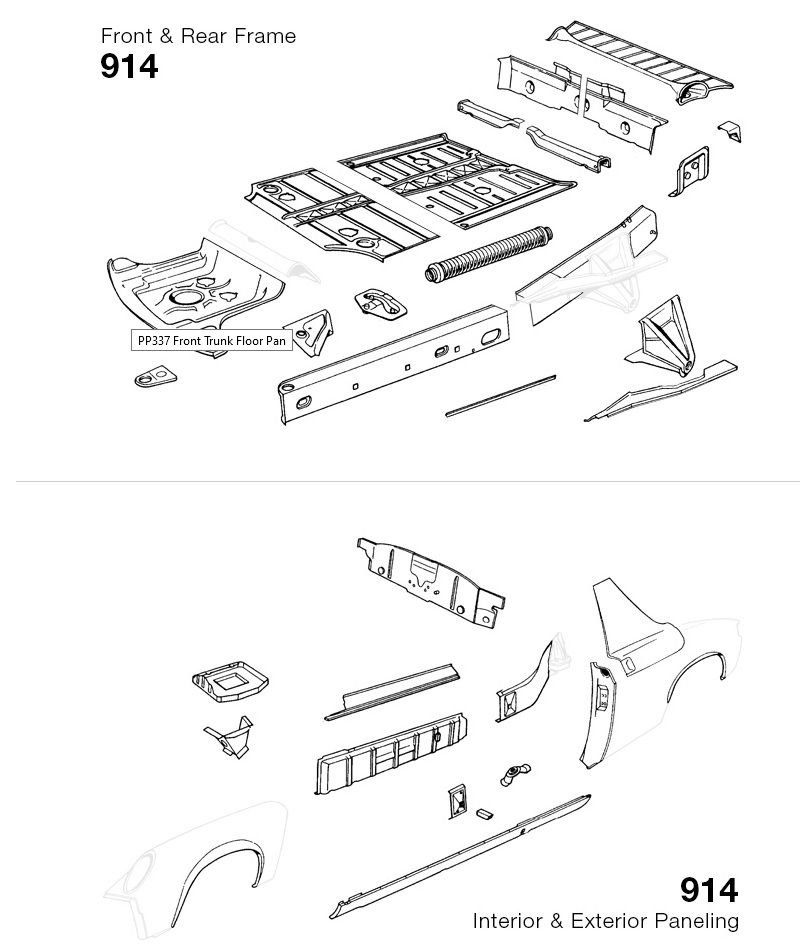 Front & Rear Frame
914

PP337 Front Trunk Floor Pan

914
Interior & Exterior Paneling