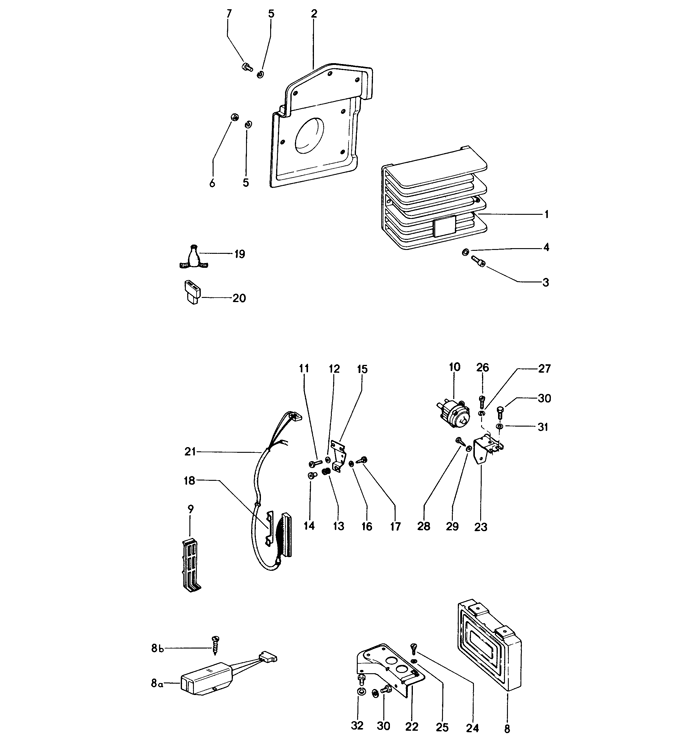 7
5
2
6
5
1
4
3
19
20
11
12
15
10
26
27
30
31
21
18
14
13
16
17
28
29
23
9
8b
8a
32
30
22
25
24
8