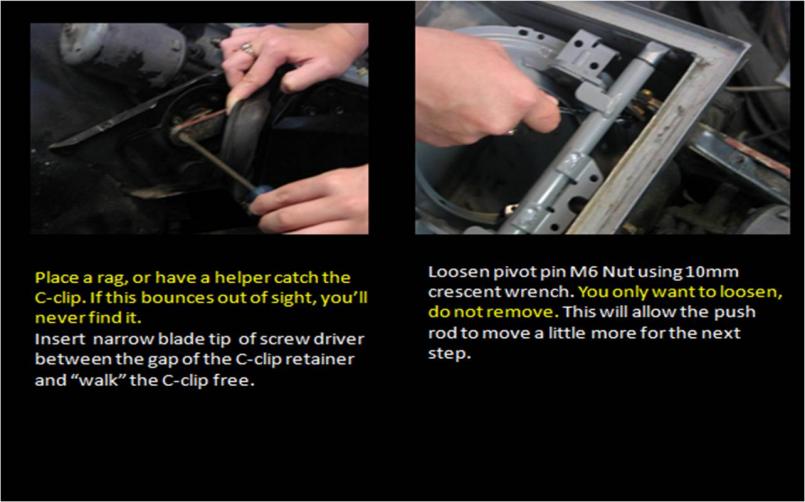 Place a rag, or have a helper catch the C-clip. If this bounces out of sight, you'll never find it.
Insert narrow blade tip of screw driver between the gap of the C-clip retainer and "walk" the C-clip free.

Loosen pivot pin M6 Nut using 10mm crescent wrench. You only want to loosen, do not remove. This will allow the push rod to move a little more for the next step.