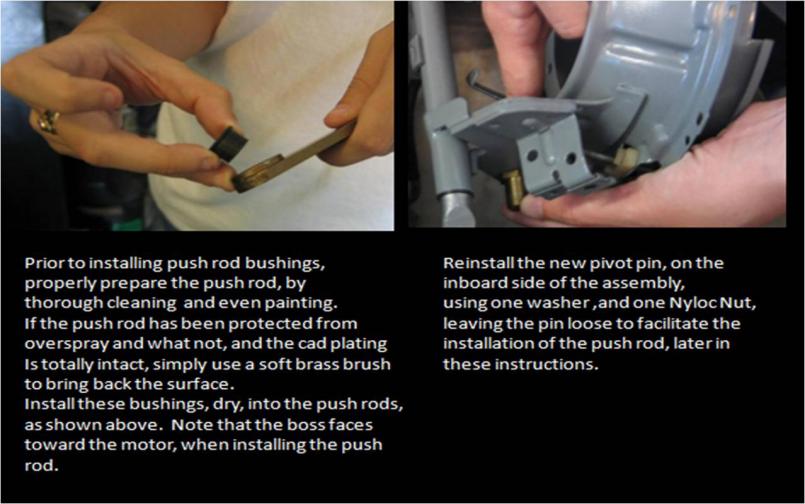 Prior to installing push rod bushings, properly prepare the push rod, by thorough cleaning and even painting.
If the push rod has been protected from overspray and what not, and the cad plating Is totally intact, simply use a soft brass brush to bring back the surface.
Install these bushings, dry, into the push rods, as shown above. Note that the boss faces toward the motor, when installing the push rod.

Reinstall the new pivot pin, on the inboard side of the assembly, using one washer ,and one Nyloc Nut, leaving the pin loose to facilitate the installation of the push rod, later in these instructions.