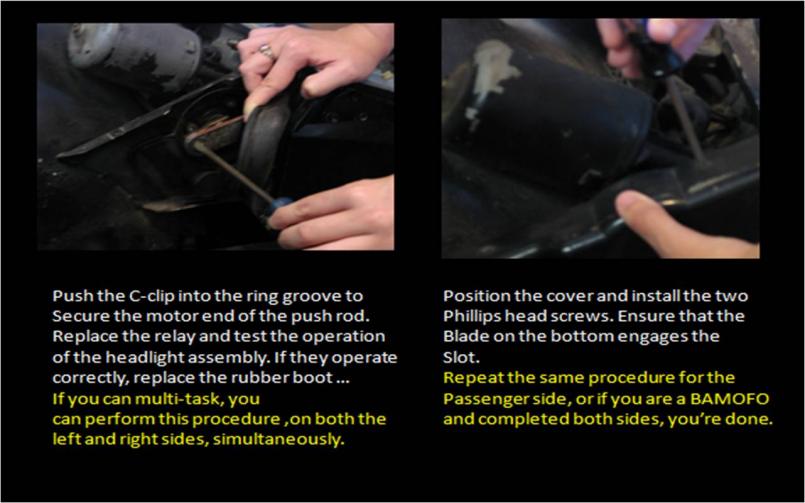 Push the C-clip into the ring groove to Secure the motor end of the push rod. Replace the relay and test the operation of the headlight assembly. If they operate correctly, replace the rubber boot …
If you can multi-task, you can perform this procedure ,on both the left and right sides, simultaneously.

Position the cover and install the two Phillips head screws. Ensure that the Blade on the bottom engages the Slot.
Repeat the same procedure for the Passenger side, or if you are a BAMOFO and completed both sides, you're done.