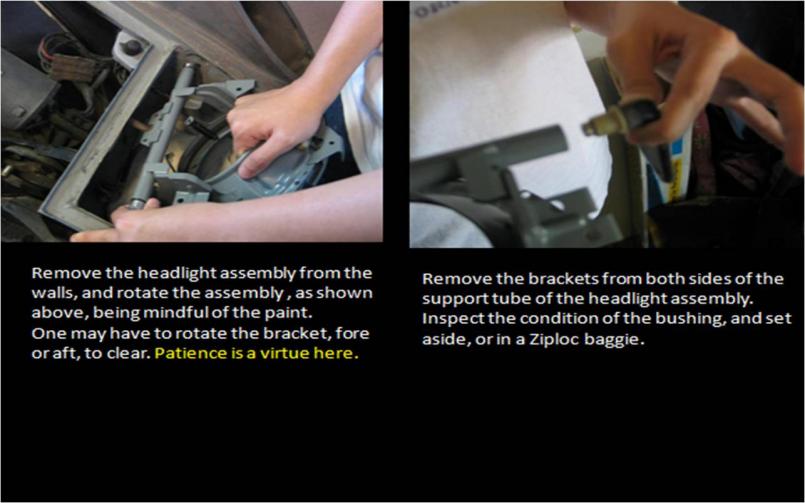 Remove the headlight assembly from the walls, and rotate the assembly , as shown above, being mindful of the paint.
One may have to rotate the bracket, fore or aft, to clear. Patience is a virtue here.

Remove the brackets from both sides of the support tube of the headlight assembly. Inspect the condition of the bushing, and set aside, or in a Ziploc baggie.