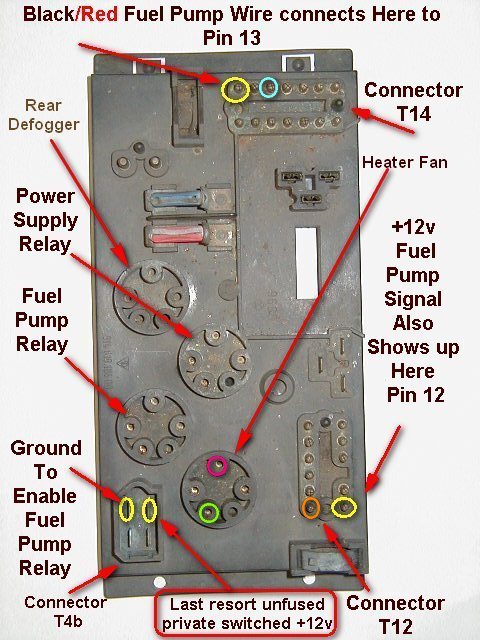 Black/Red Fuel Pump Wire connects Here to Pin 13

Connector T14

Rear Defogger

Heater Fan

Power Supply Relay

+12v Fuel Pump Signal Also Shows up Here Pin 12

Fuel Pump Relay

Ground To Enable Fuel Pump Relay

Connector T4b

Last resort unfused private switched +12v

Connector T12