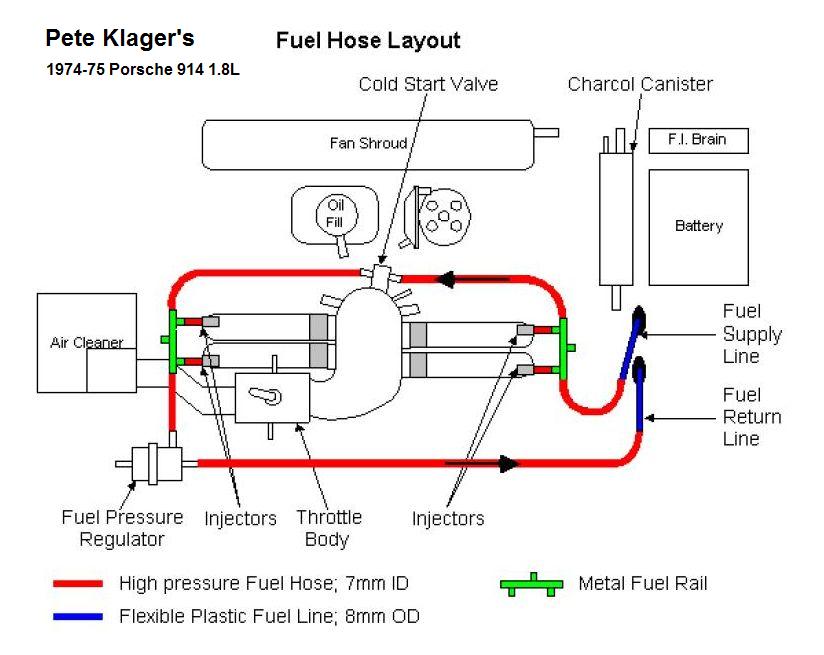 Pete Klager's

1974-75 Porsche 914 1.8L

Fuel Hose Layout

Cold Start Valve

Charcol Canister

Fan Shroud

F.I. Brain

Oil Fill

Battery

Air Cleaner

Fuel Supply Line

Fuel Return Line

Fuel Pressure Regulator

Injectors

Throttle Body

Injectors

High pressure Fuel Hose; 7mm ID

Metal Fuel Rail

Flexible Plastic Fuel Line; 8mm OD