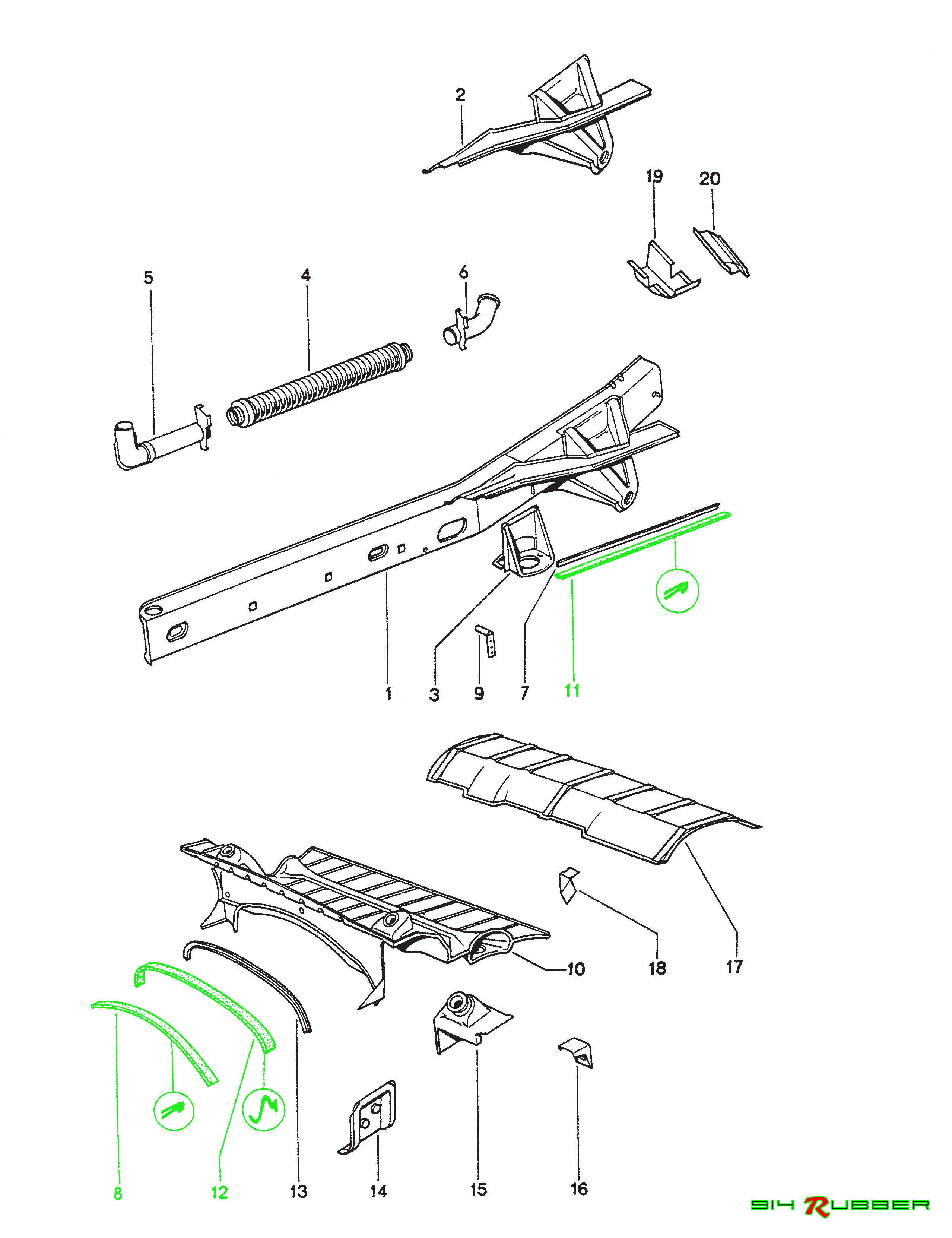 2

19

20

5

4

6

1

3

9

7

11

10

18

17

8

12

13

14

15

16

914 RUBBER